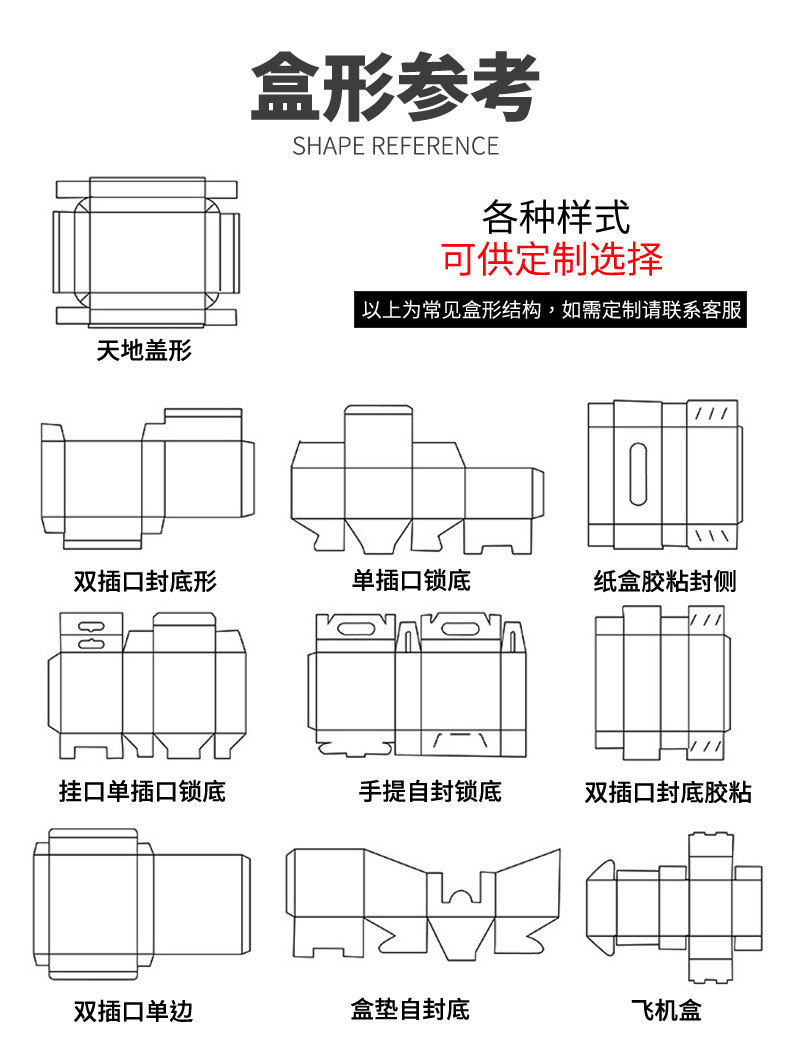 盒形参考
SHAPE REFERENCE

各种样式
可供定制选择

以上为常见盒形结构，如需定制请联系客服

天地盖形

双插口封底形

单插口锁底

纸盒胶粘封侧

挂口单插口锁底

手提自封锁底

双插口封底胶粘

双插口单边

盒垫自封底

飞机盒