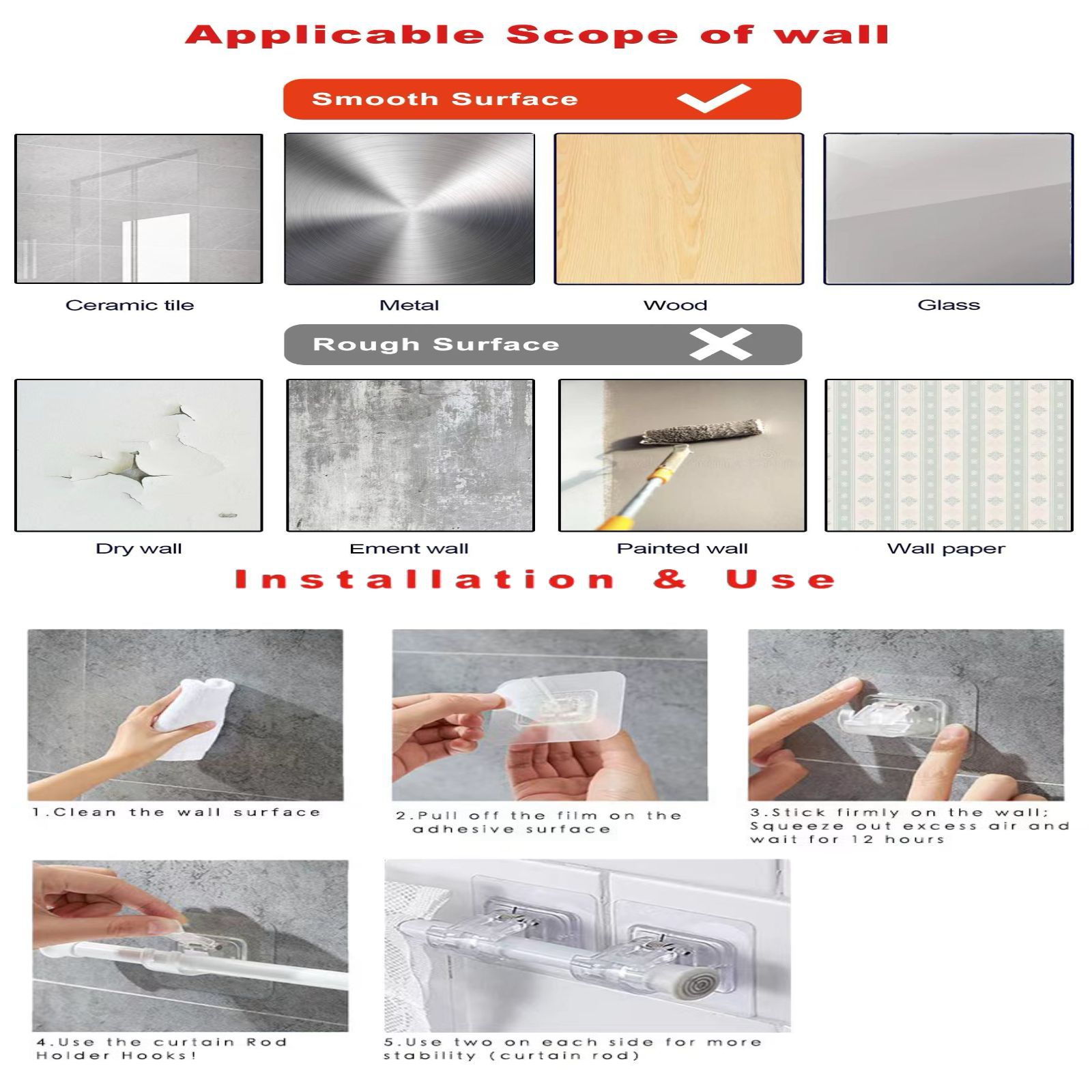 Applicable Scope of wall

Smooth Surface

Ceramic tile

Metal

Wood

Glass

Rough Surface

Dry wall

Ement wall

Painted wall

Wall paper

Installation & Use

1.Clean the wall surface

2.Pull off the film on the adhesive surface

3.Stick firmly on the wall; Squeeze out excess air and wait for 12 hours

4.Use the curtain Rod Holder Hooks!

5.Use two on each side for more stability (curtain rod)