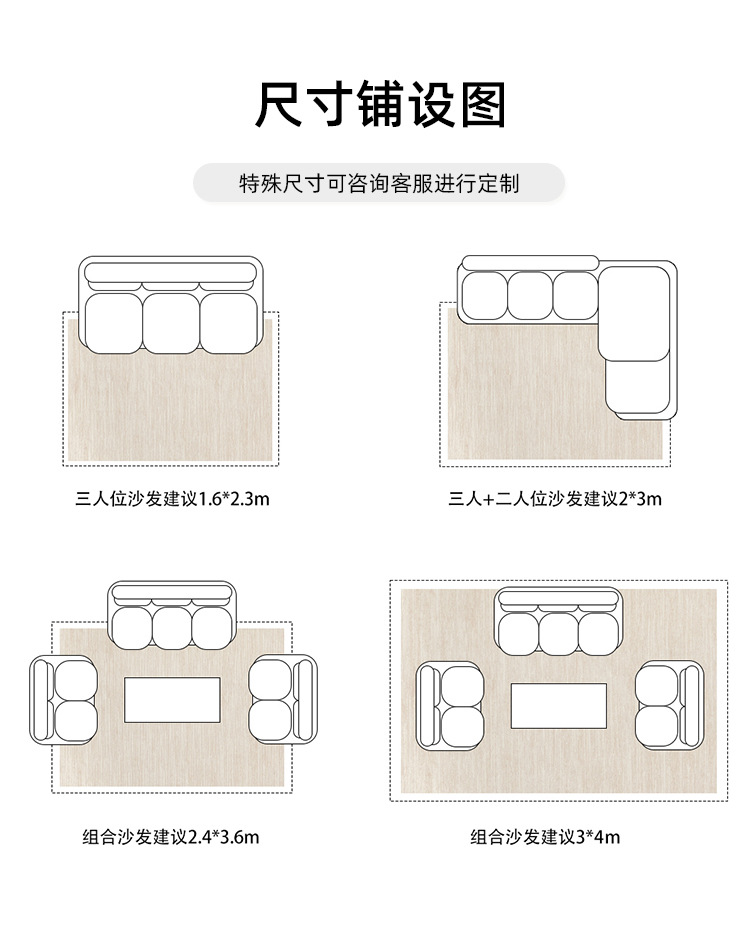 尺寸铺设图

特殊尺寸可咨询客服进行定制

三人位沙发建议1.6*2.3m

三人+二人位沙发建议2*3m

组合沙发建议2.4*3.6m

组合沙发建议3*4m