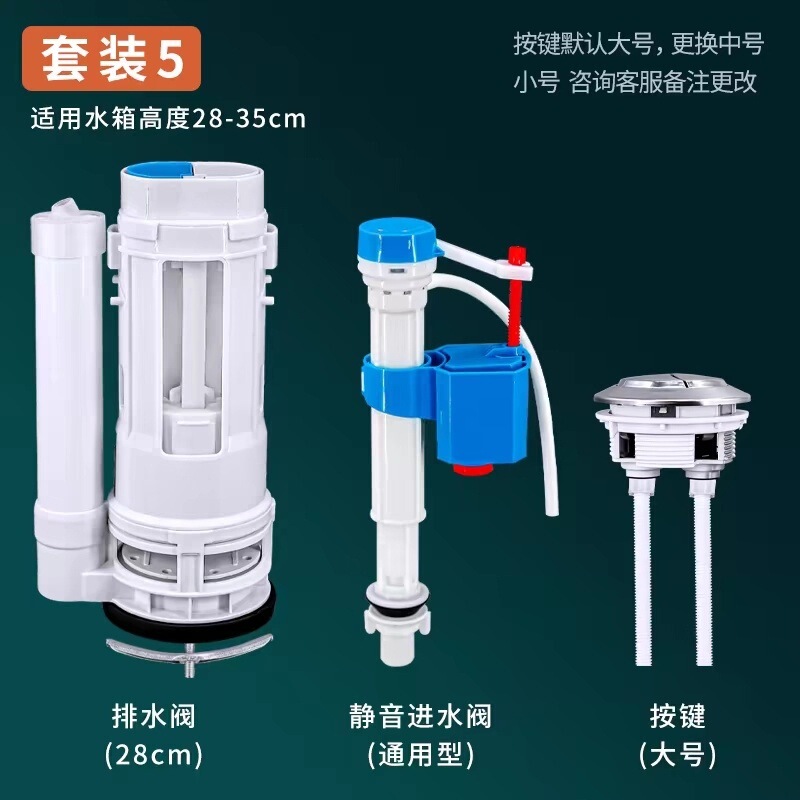 套装5

适用水箱高度28-35cm

按键默认大号，更换中号
小号 咨询客服备注更改

排水阀
(28cm)

静音进水阀
(通用型)

按键
(大号)