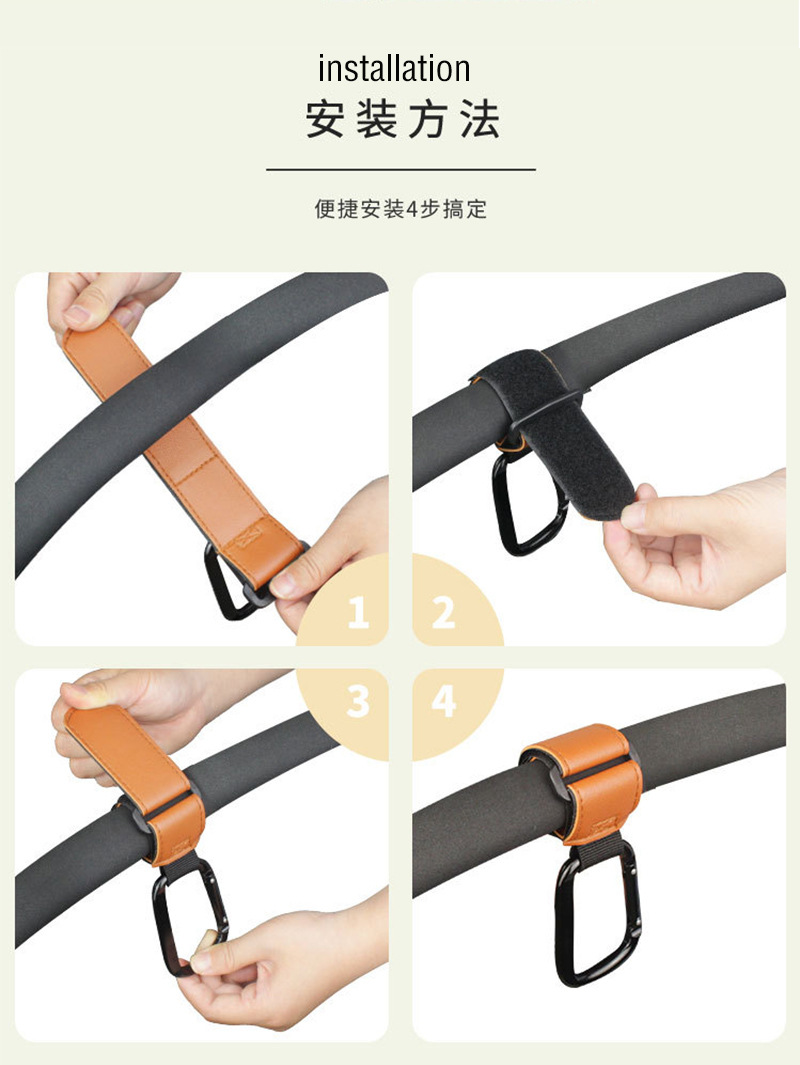 installation
安装方法

便捷安装4步搞定

1
2
3
4