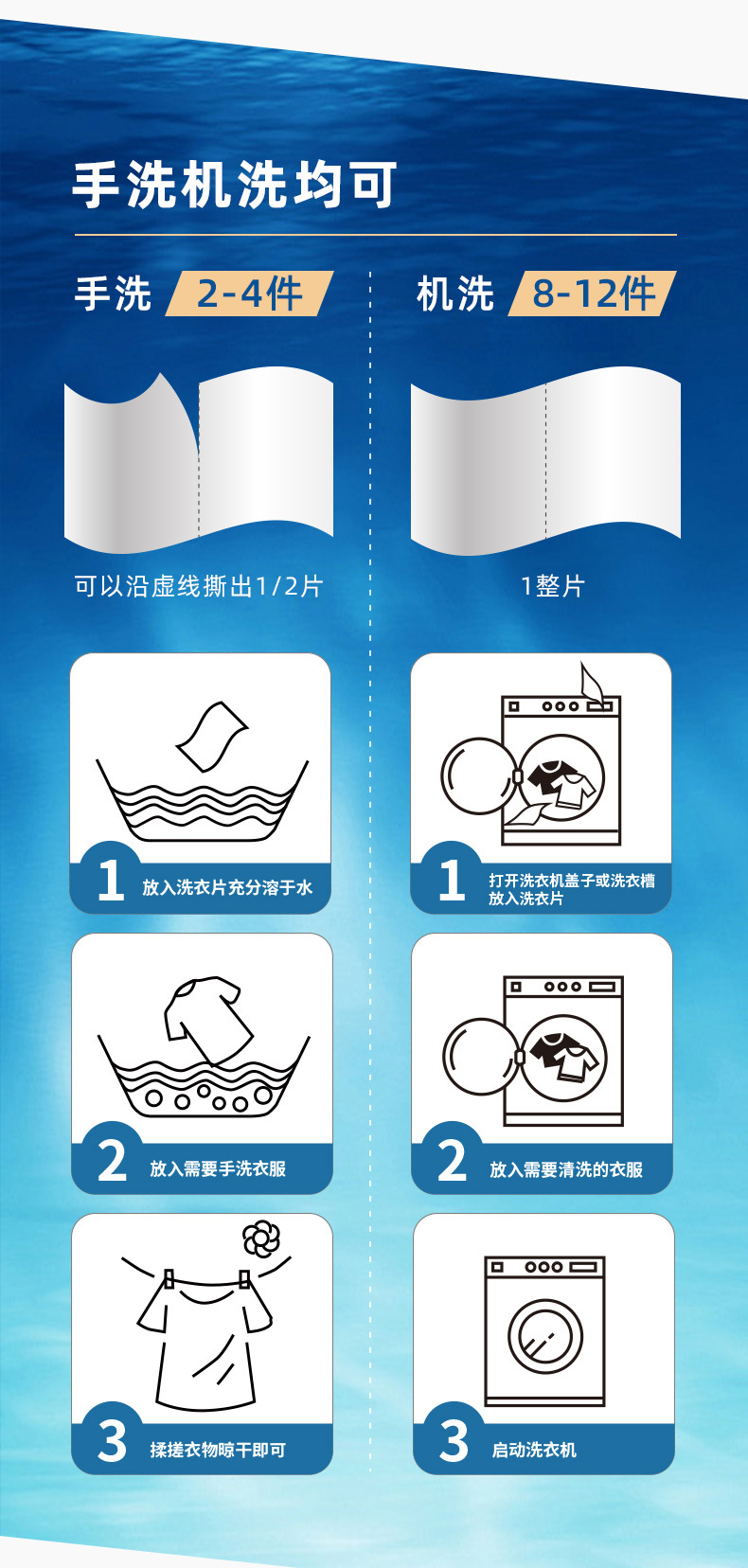 手洗机洗均可

手洗 2-4件

可以沿虚线撕出1/2片

1 放入洗衣片充分溶于水

2 放入需要手洗衣服

3 揉搓衣物晾干即可

机洗 8-12件

1整片

1 打开洗衣机盖子或洗衣槽放入洗衣片

2 放入需要清洗的衣服

3 启动洗衣机