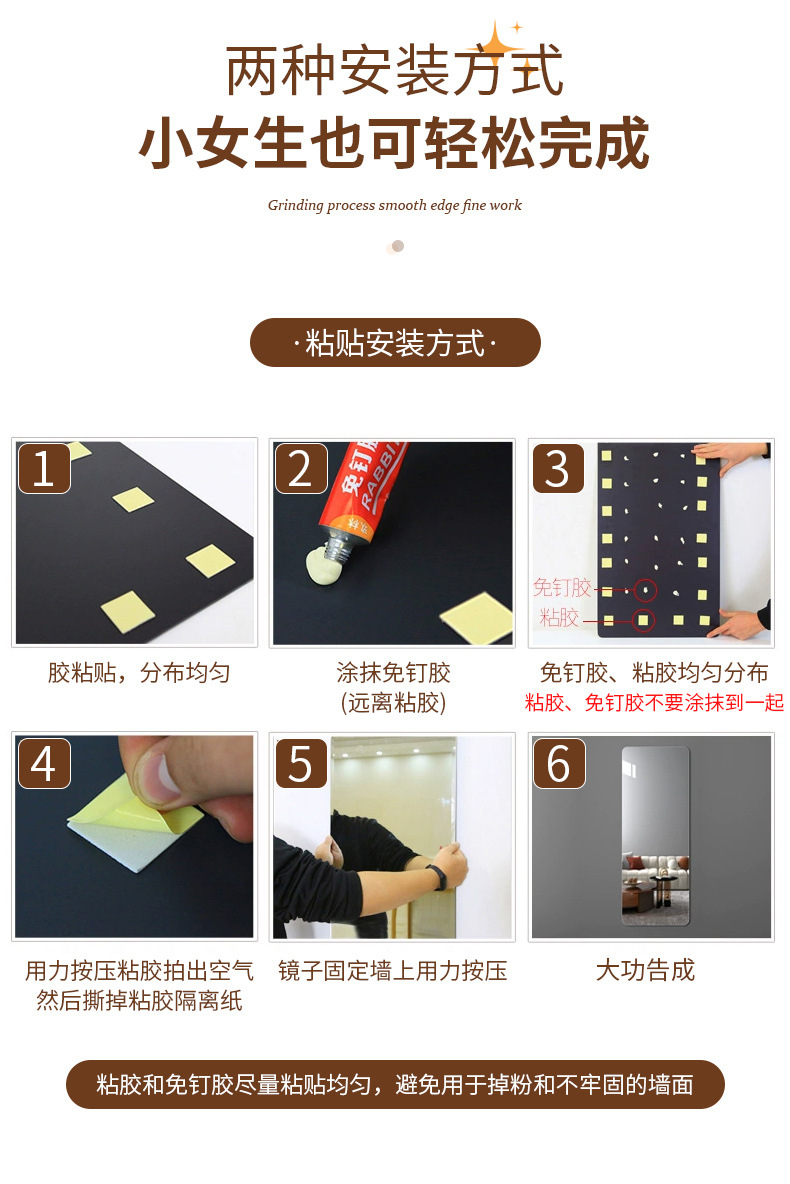 两种安装方式
小女生也可轻松完成

Grinding process smooth edge fine work

·粘贴安装方式·

1

胶粘贴，分布均匀

2

免钉胶
RABBIT

涂抹免钉胶
(远离粘胶)

3

免钉胶
粘胶

免钉胶、粘胶均匀分布
粘胶、免钉胶不要涂抹到一起

4

用力按压粘胶拍出空气
然后撕掉粘胶隔离纸

5

镜子固定墙上用力按压

6

大功告成

粘胶和免钉胶尽量粘贴均匀，避免用于掉粉和不牢固的墙面