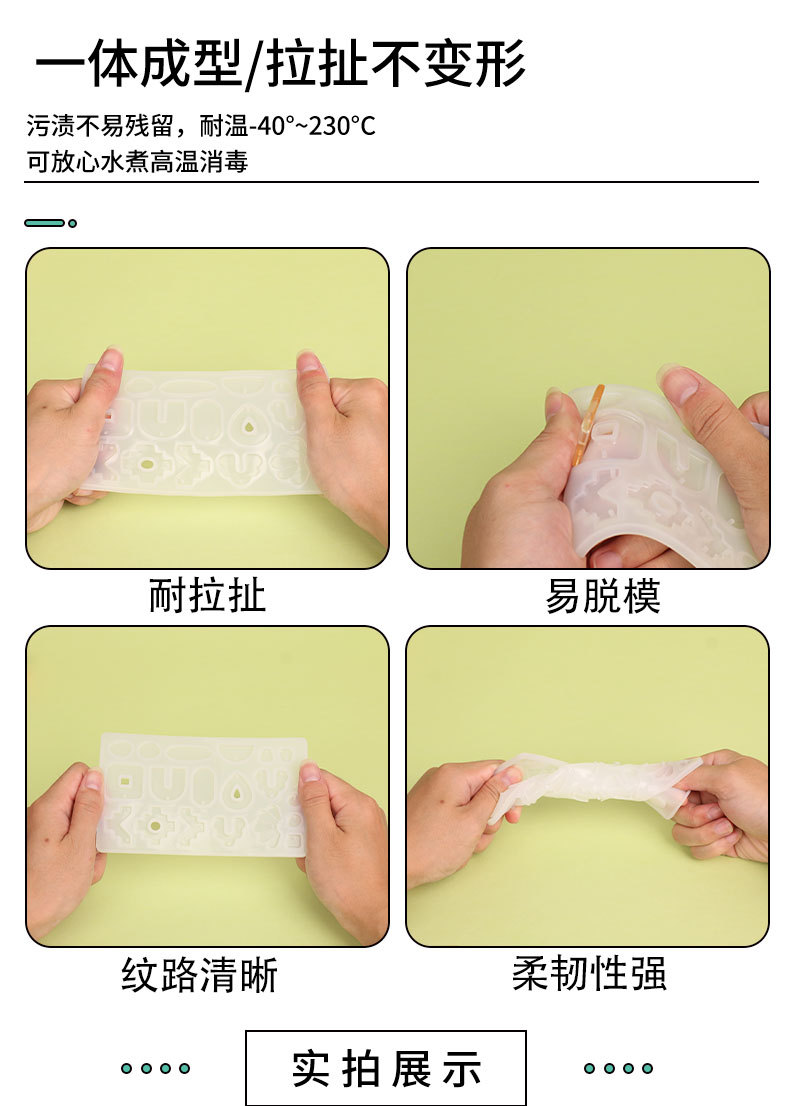 一体成型/拉扯不变形

污渍不易残留，耐温-40°~230°C
可放心水煮高温消毒

耐拉扯

易脱模

纹路清晰

柔韧性强

实拍展示