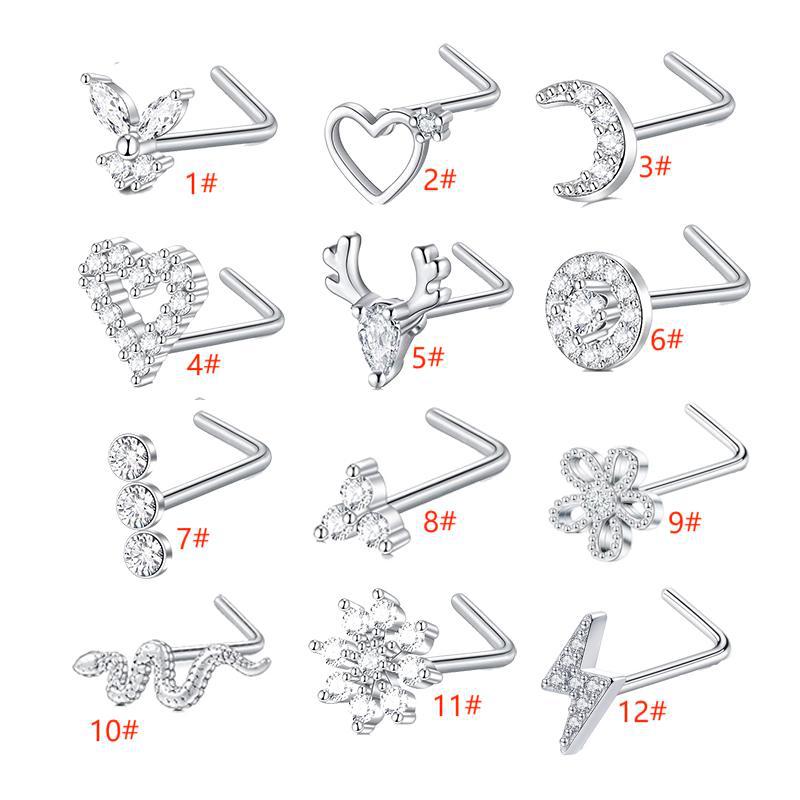 1#
2#
3#
4#
5#
6#
7#
8#
9#
10#
11#
12#