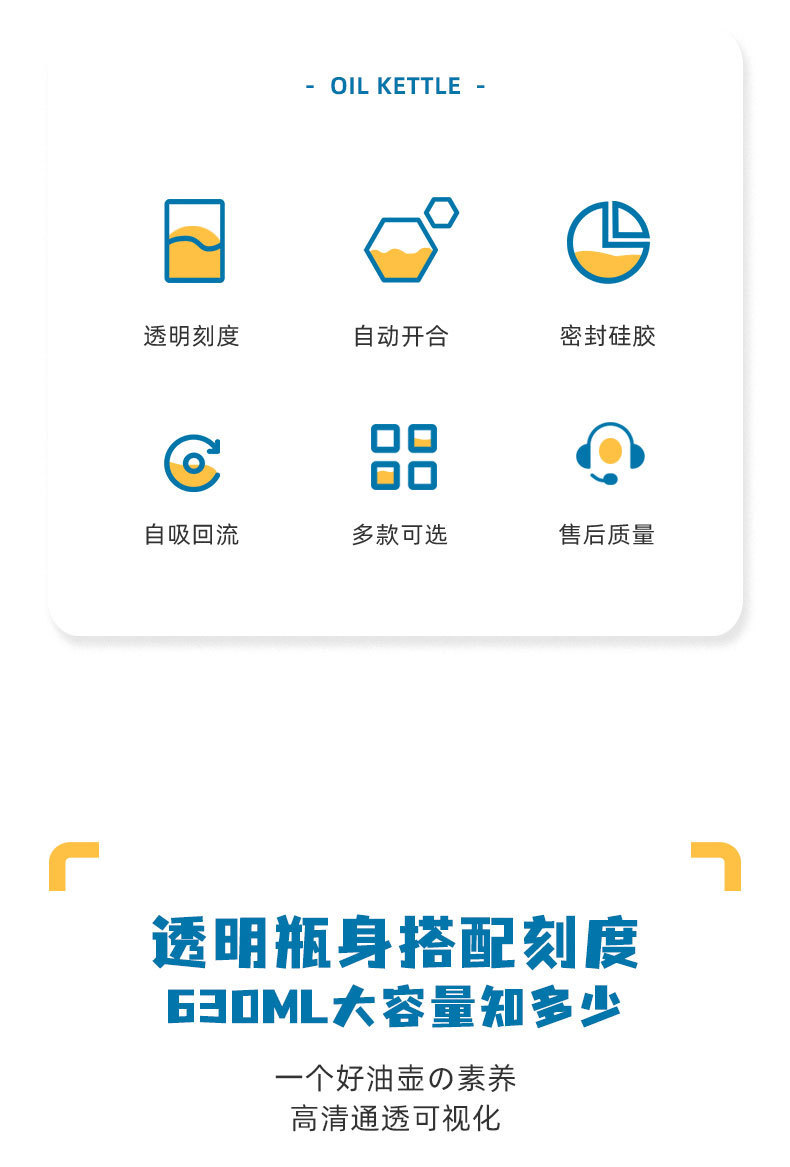 - OIL KETTLE -

透明刻度

自动开合

密封硅胶

自吸回流

多款可选

售后质量

透明瓶身搭配刻度

630ML大容量知多少

一个好油壶の素养
高清通透可视化