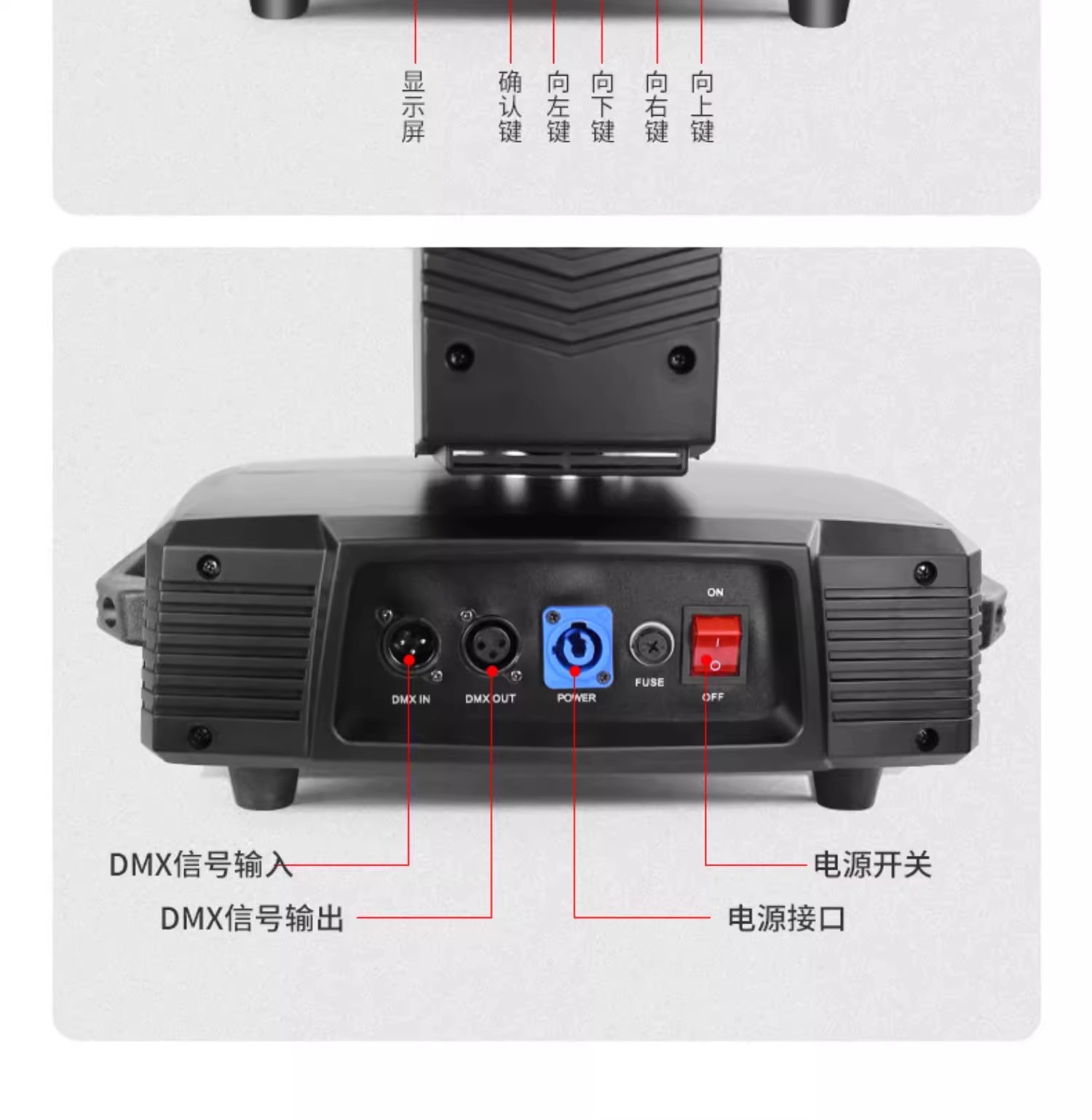 显示屏

确认键

向左键

向下键

向右键

向上键

ON

DMX IN

DMX OUT

POWER

FUSE

OFF

DMX信号输入

DMX信号输出

电源开关

电源接口