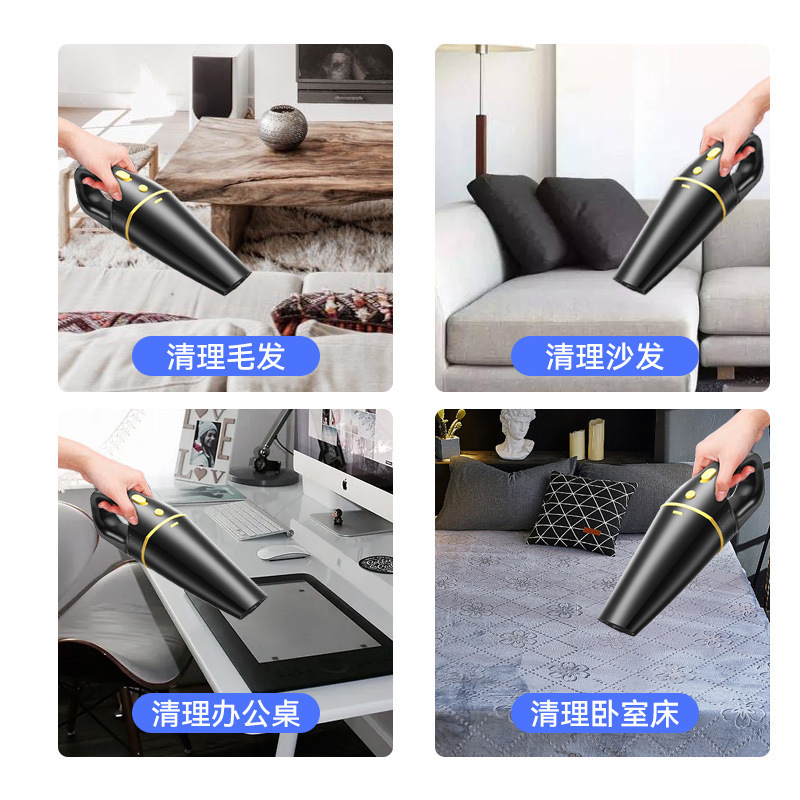 清理毛发

清理沙发

清理办公桌

清理卧室床