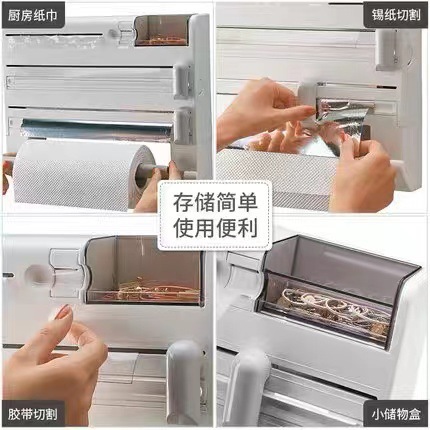 厨房纸巾

锡纸切割

存储简单
使用便利

胶带切割

小储物盒