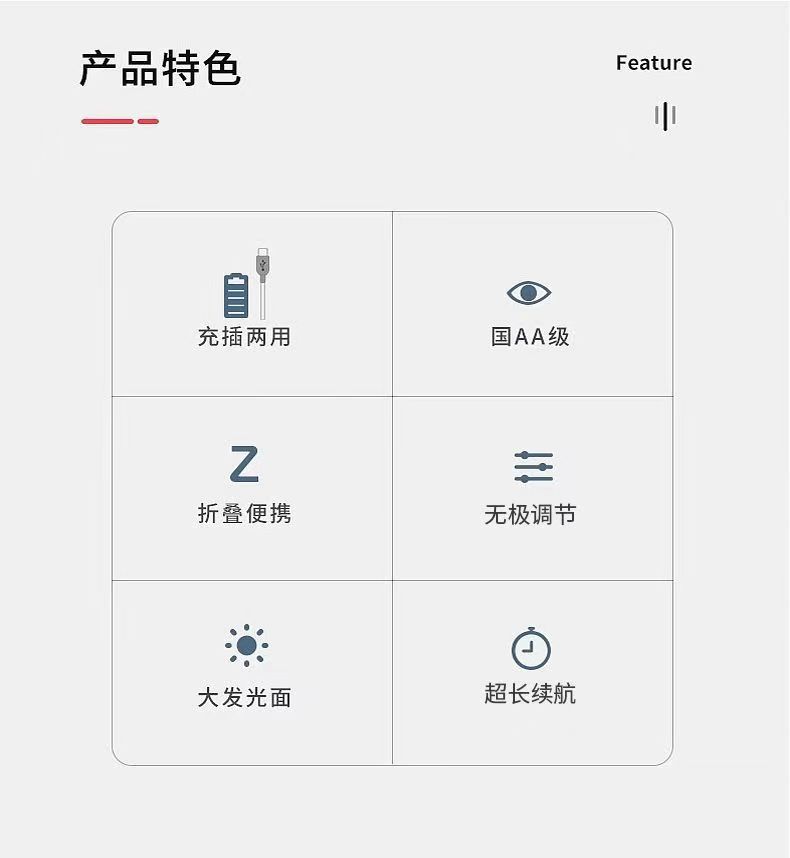 产品特色

Feature

充插两用

国AA级

Z

折叠便携

无极调节

大发光面

超长续航