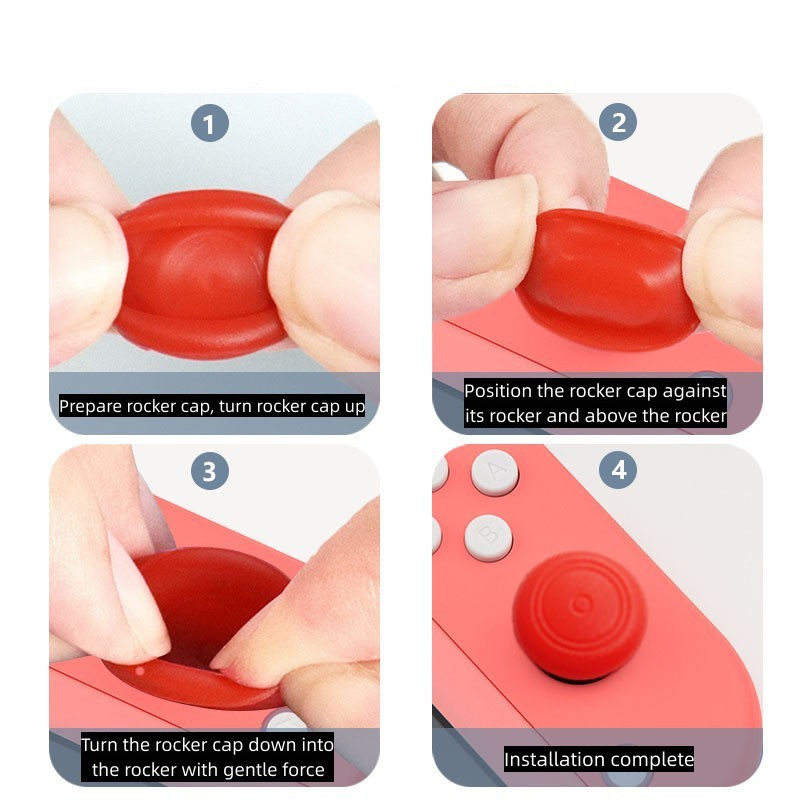 1

Prepare rocker cap, turn rocker cap up

2

Position the rocker cap against its rocker and above the rocker

3

Turn the rocker cap down into the rocker with gentle force

4

A

B

Installation complete