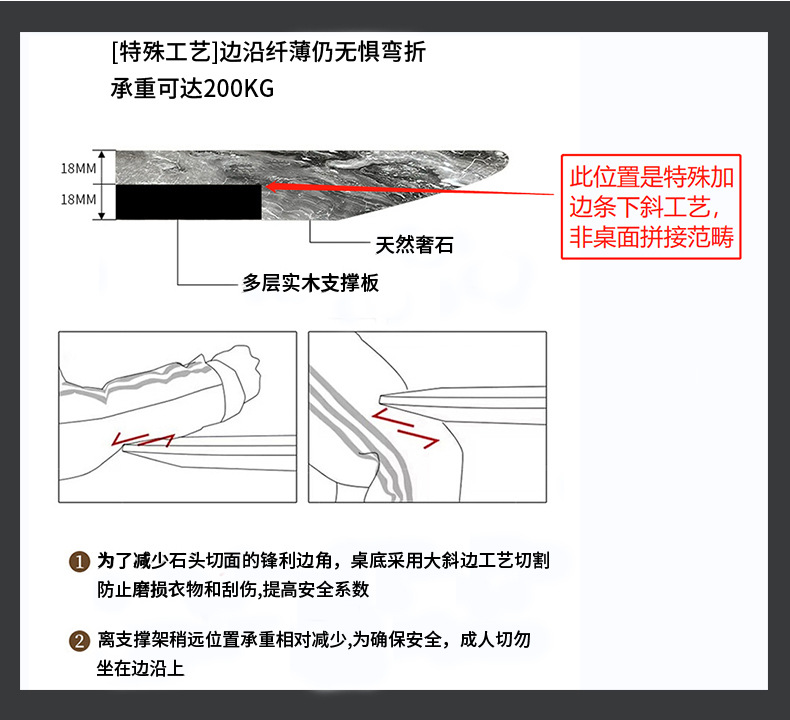 [特殊工艺]边沿纤薄仍无惧弯折
承重可达200KG

18MM
18MM

此位置是特殊加边条下斜工艺，非桌面拼接范畴

天然奢石

多层实木支撑板

1 为了减少石头切面的锋利边角，桌底采用大斜边工艺切割防止磨损衣物和刮伤,提高安全系数

2 离支撑架稍远位置承重相对减少,为确保安全，成人切勿坐在边沿上