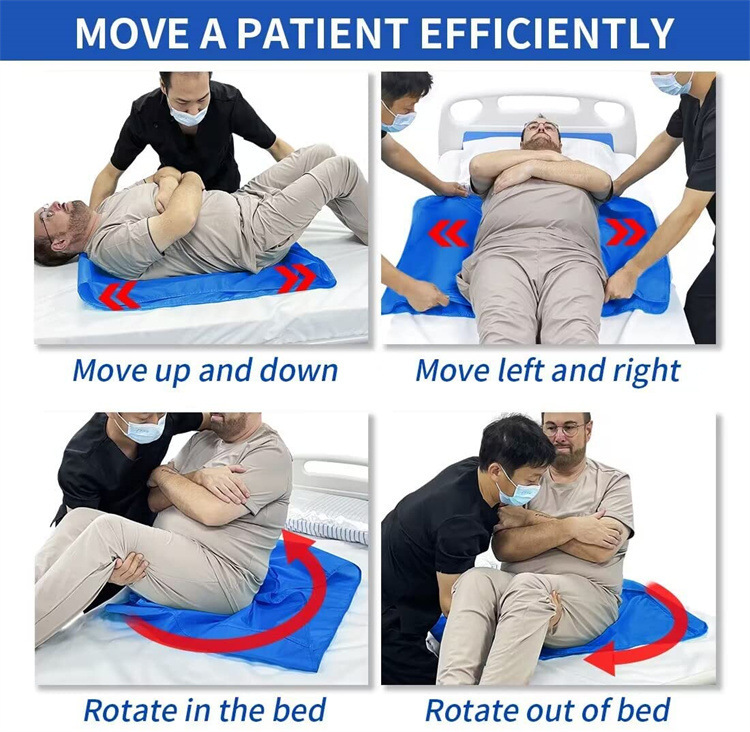 MOVE A PATIENT EFFICIENTLY

Move up and down

Move left and right

Rotate in the bed

Rotate out of bed