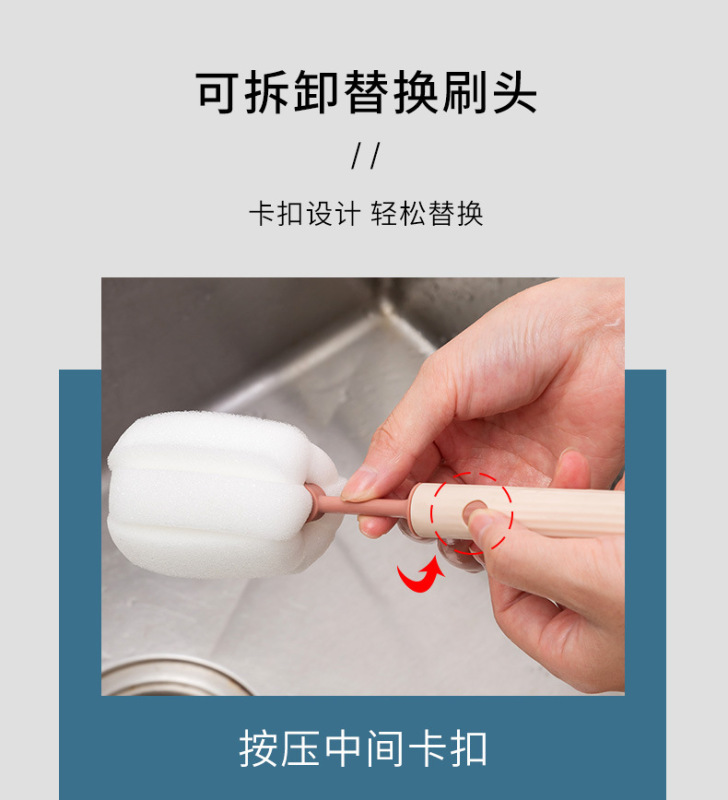 可拆卸替换刷头

//

卡扣设计 轻松替换

按压中间卡扣