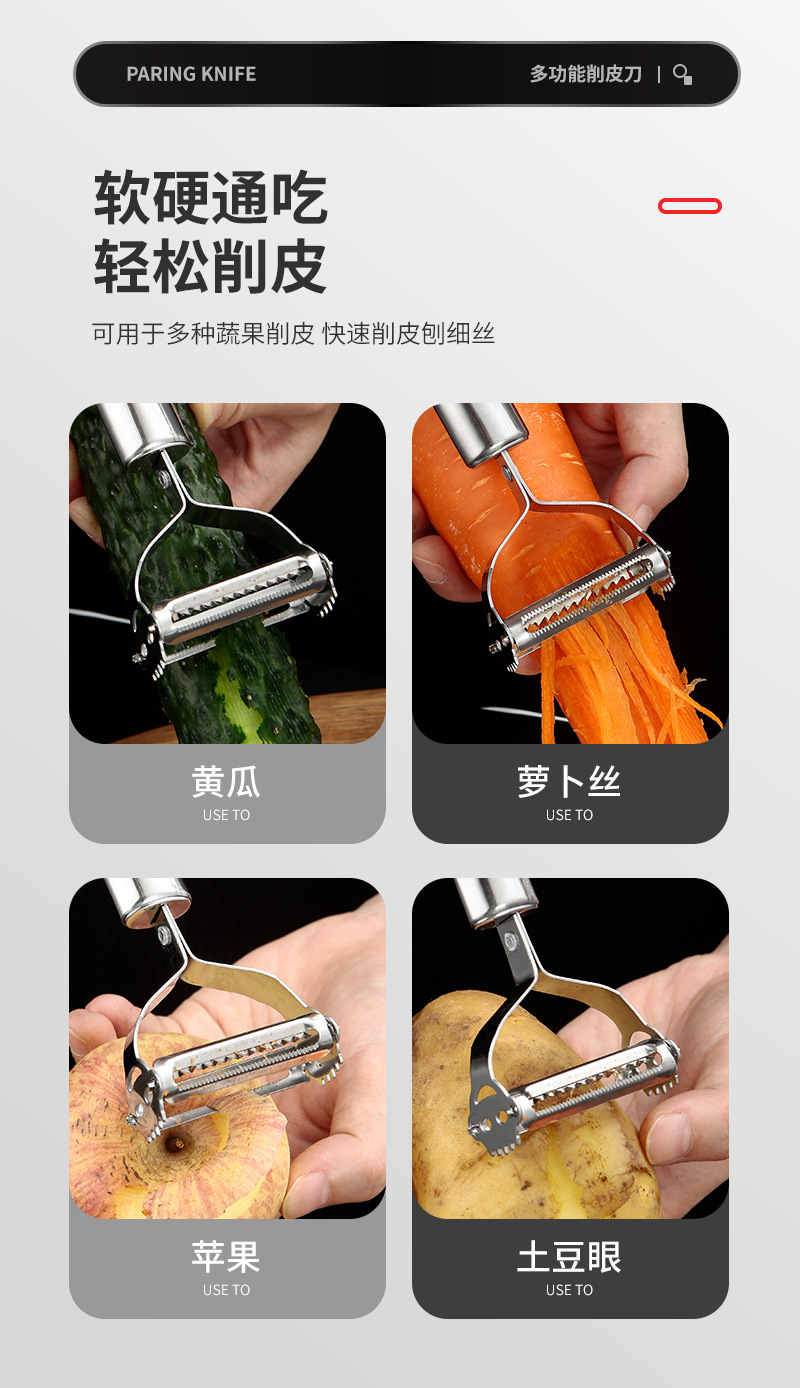 PARING KNIFE

多功能削皮刀 |

软硬通吃
轻松削皮

可用于多种蔬果削皮 快速削皮刨细丝

黄瓜
USE TO

萝卜丝
USE TO

苹果
USE TO

土豆眼
USE TO