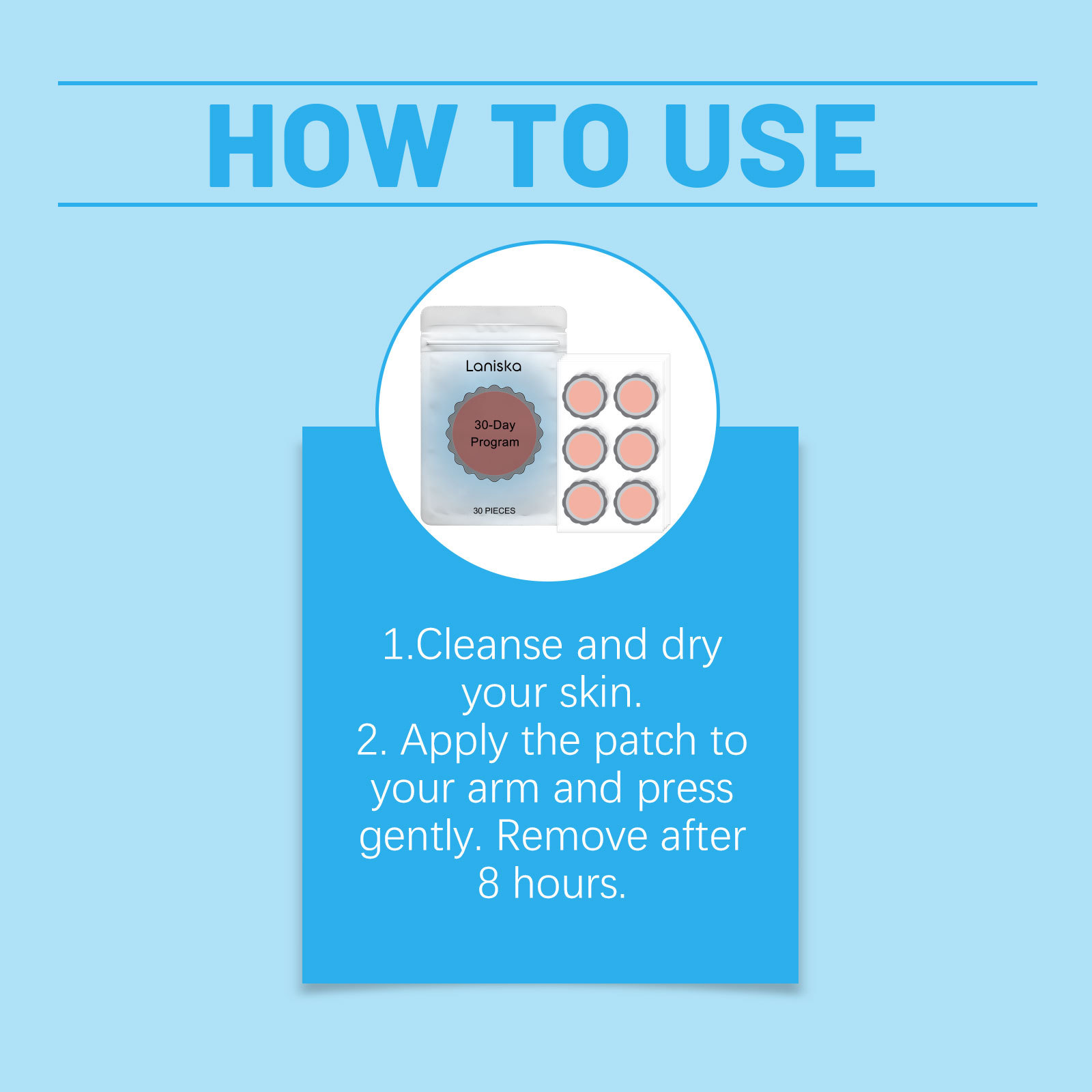 HOW TO USE

Laniska

30-Day Program

30 PIECES

1.Cleanse and dry your skin.
2. Apply the patch to your arm and press gently. Remove after 8 hours.