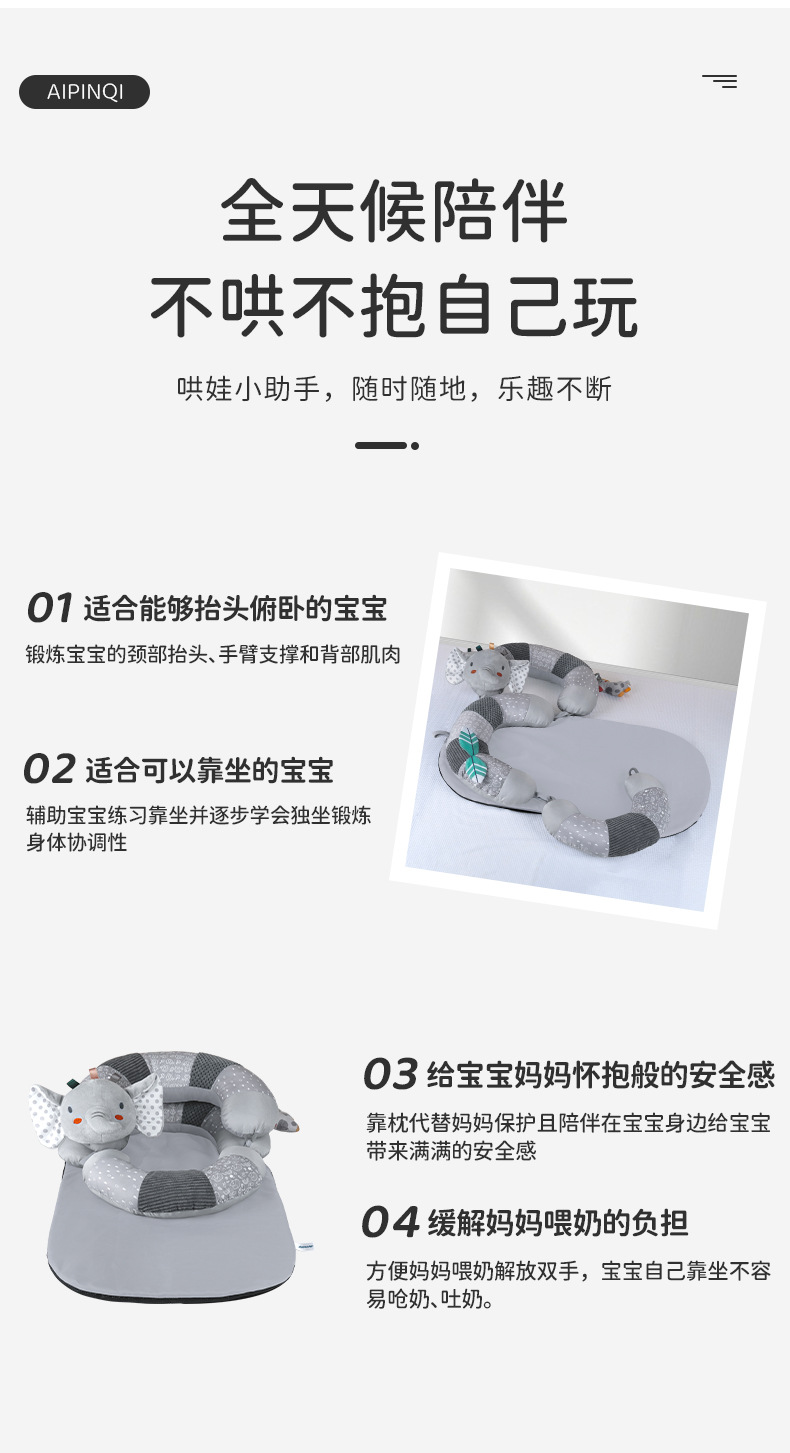 AIPINQI

全天候陪伴
不哄不抱自己玩

哄娃小助手，随时随地，乐趣不断

01 适合能够抬头俯卧的宝宝

锻炼宝宝的颈部抬头、手臂支撑和背部肌肉

02 适合可以靠坐的宝宝

辅助宝宝练习靠坐并逐步学会独坐锻炼身体协调性

03 给宝宝妈妈怀抱般的安全感

靠枕代替妈妈保护且陪伴在宝宝身边给宝宝带来满满的安全感

04 缓解妈妈喂奶的负担

方便妈妈喂奶解放双手，宝宝自己靠坐不容易呛奶、吐奶。