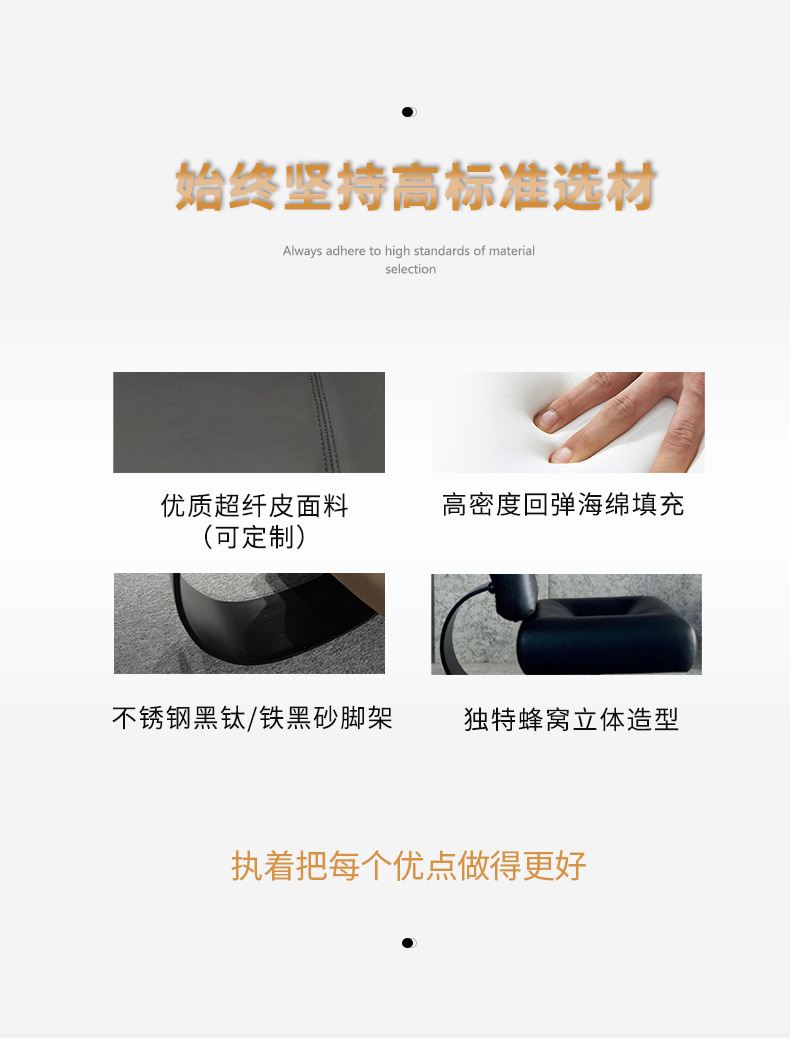 始终坚持高标准选材

Always adhere to high standards of material selection

优质超纤皮面料
（可定制）

高密度回弹海绵填充

不锈钢黑钛/铁黑砂脚架

独特蜂窝立体造型

执着把每个优点做得更好