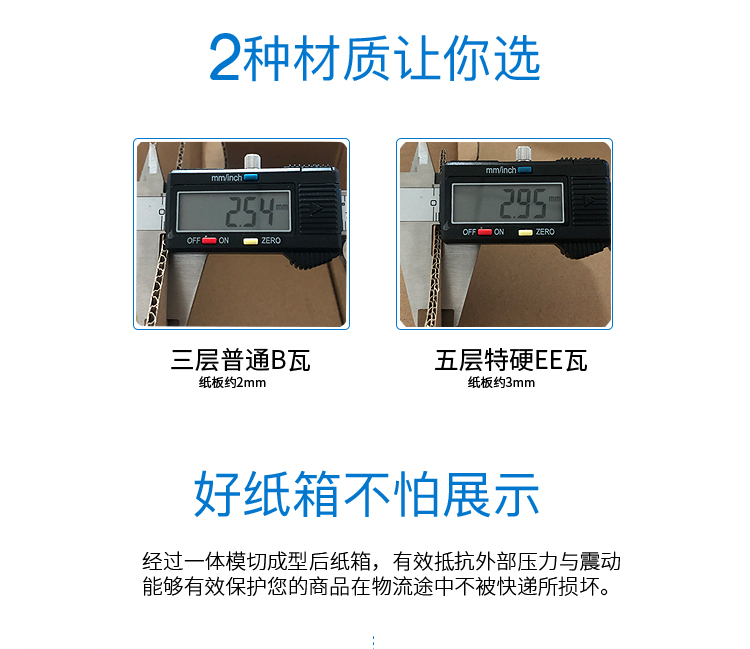 2种材质让你选

mm/inch
2.54 mm
OFF ON ZERO

三层普通B瓦
纸板约2mm

mm/inch
2.95 mm
OFF ON ZERO

五层特硬EE瓦
纸板约3mm

好纸箱不怕展示

经过一体模切成型后纸箱，有效抵抗外部压力与震动能够有效保护您的商品在物流途中不被快递所损坏。