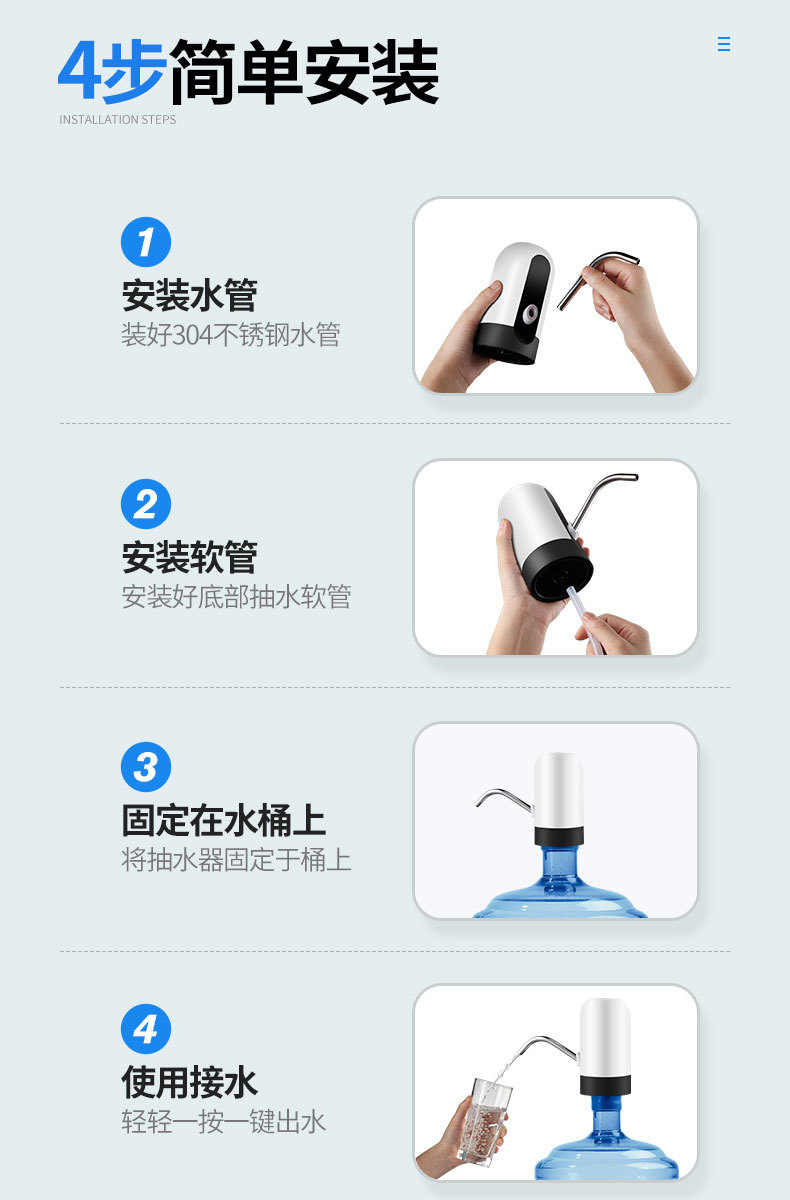 4步简单安装
INSTALLATION STEPS

1
安装水管
装好304不锈钢水管

2
安装软管
安装好底部抽水软管

3
固定在水桶上
将抽水器固定于桶上

4
使用接水
轻轻一按一键出水