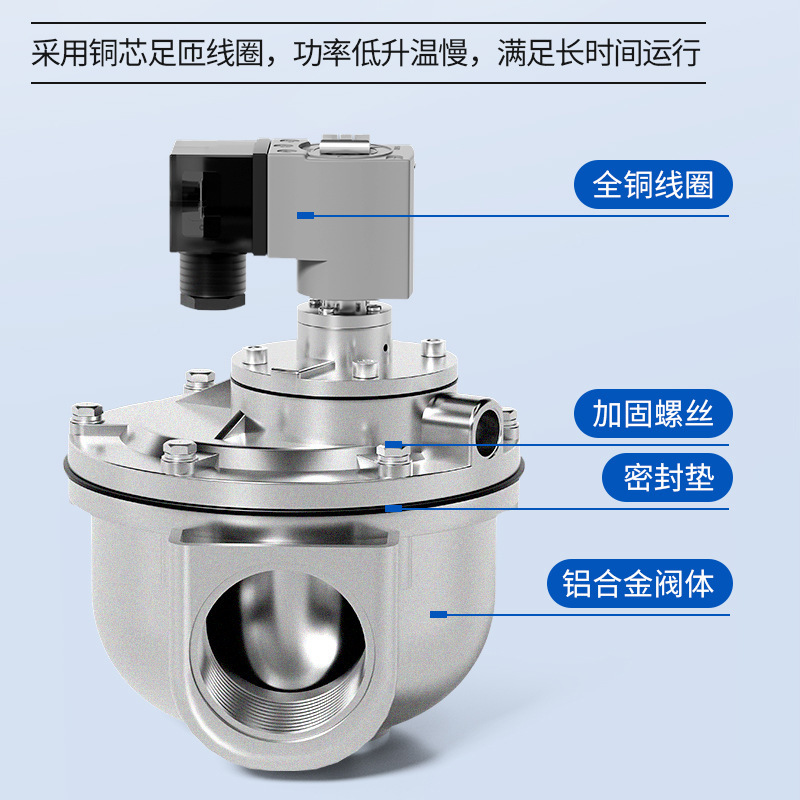 采用铜芯足匝线圈，功率低升温慢，满足长时间运行

全铜线圈

加固螺丝

密封垫

铝合金阀体