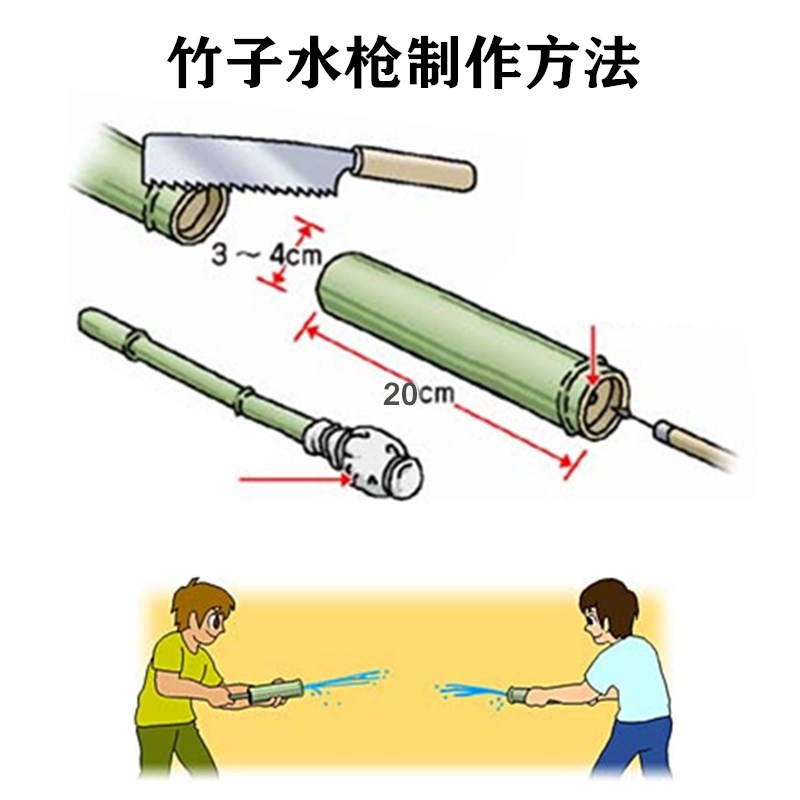 竹子水枪制作方法

3 ~ 4cm

20cm