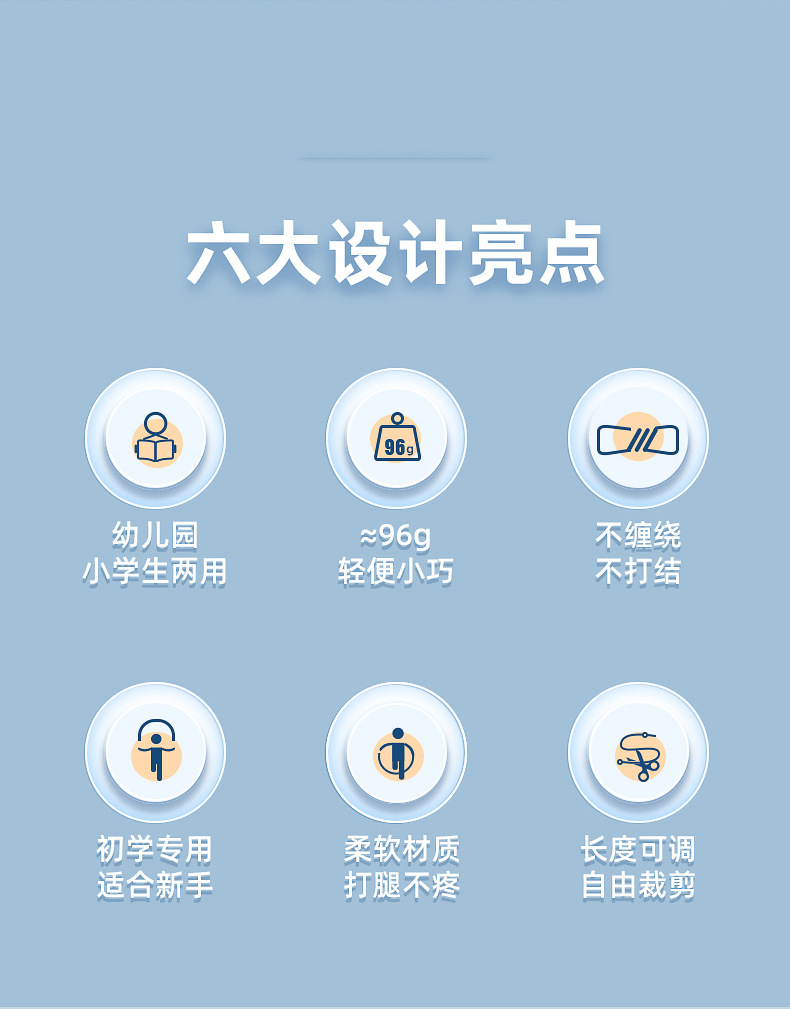 六大设计亮点

96g

幼儿园
小学生两用

≈96g
轻便小巧

不缠绕
不打结

初学专用
适合新手

柔软材质
打腿不疼

长度可调
自由裁剪