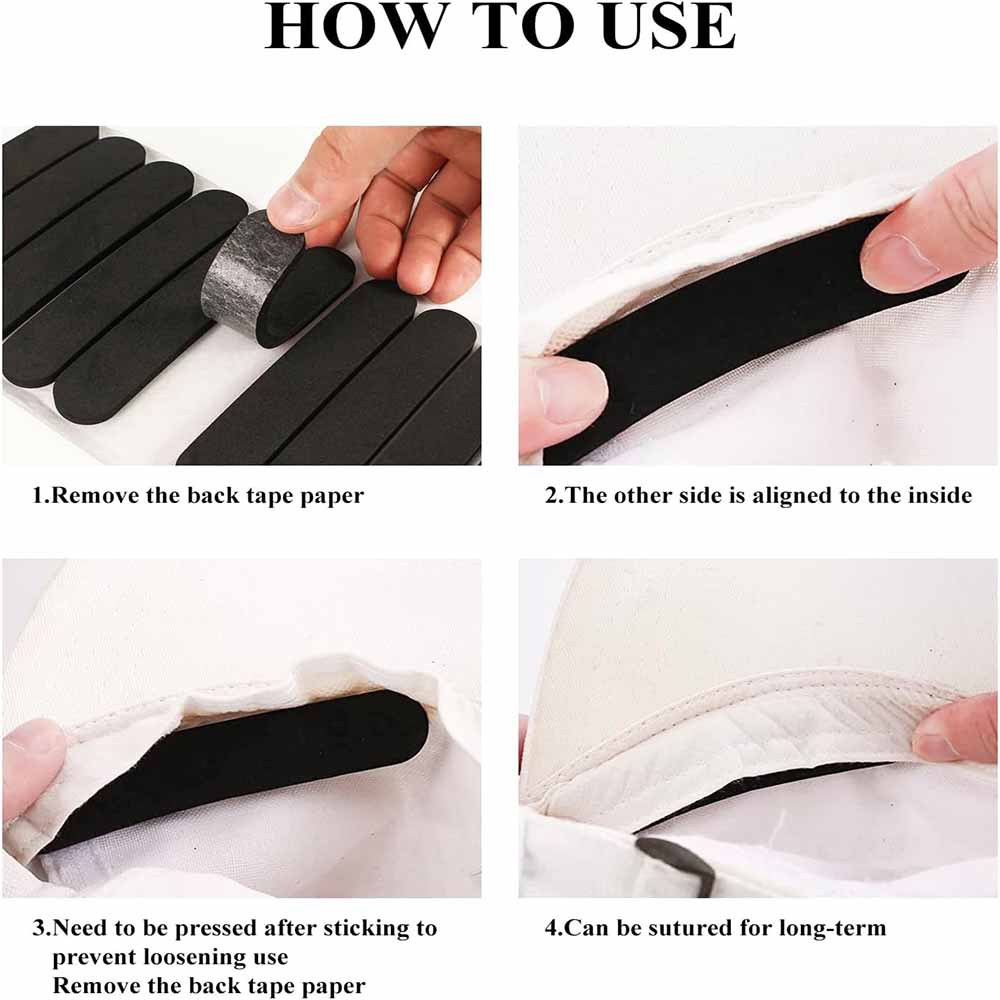 HOW TO USE

1.Remove the back tape paper

2.The other side is aligned to the inside

3.Need to be pressed after sticking to prevent loosening use
Remove the back tape paper

4.Can be sutured for long-term