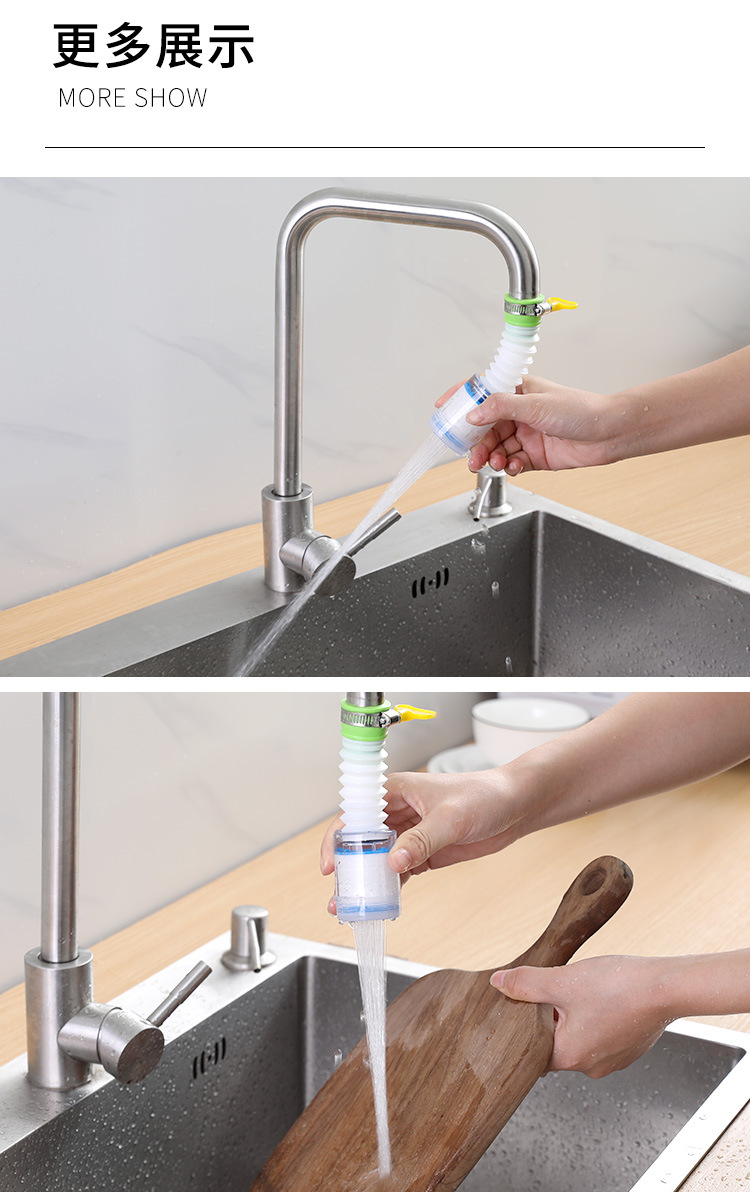 更多展示
MORE SHOW