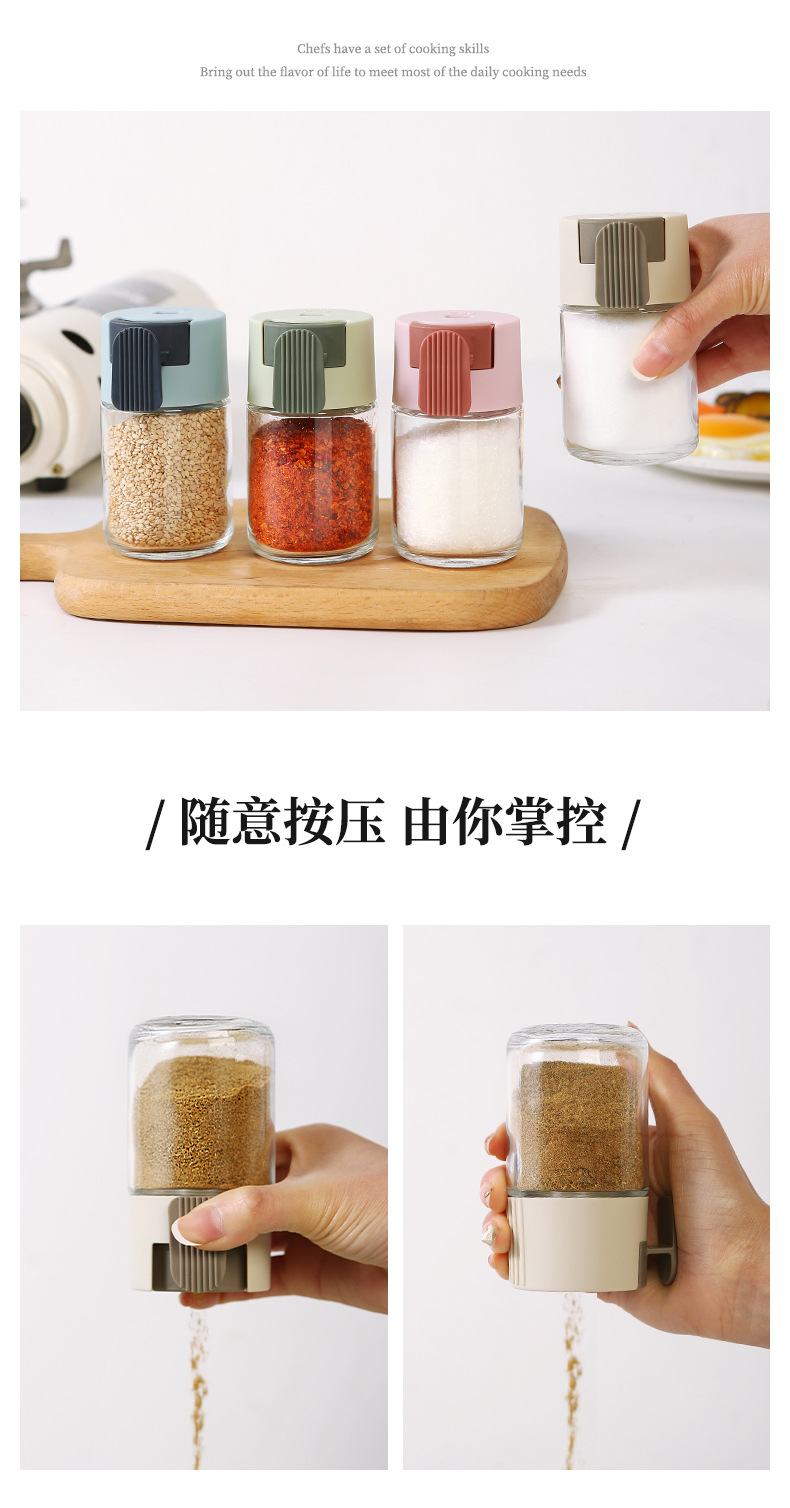 Chefs have a set of cooking skills
Bring out the flavor of life to meet most of the daily cooking needs

/ 随意按压 由你掌控 /