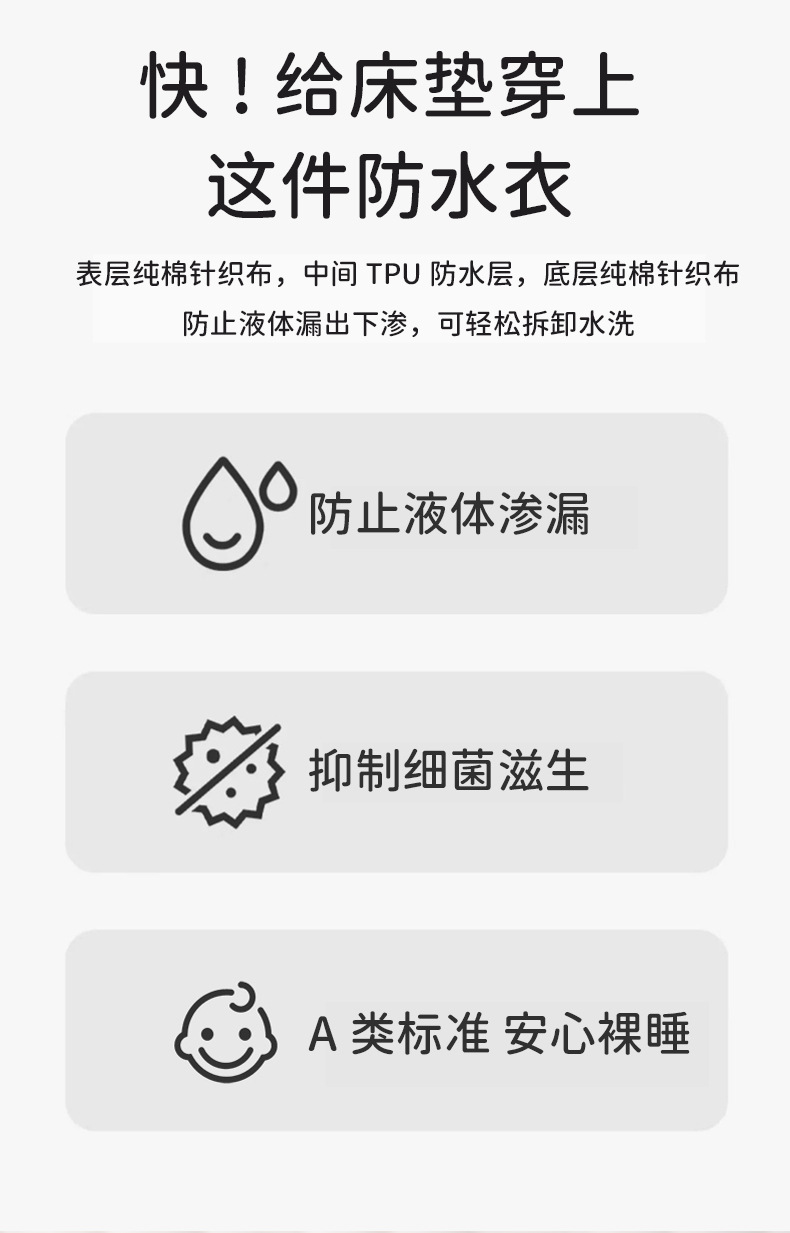 快！给床垫穿上
这件防水衣

表层纯棉针织布，中间TPU防水层，底层纯棉针织布
防止液体漏出下渗，可轻松拆卸水洗

防止液体渗漏

抑制细菌滋生

A类标准 安心裸睡