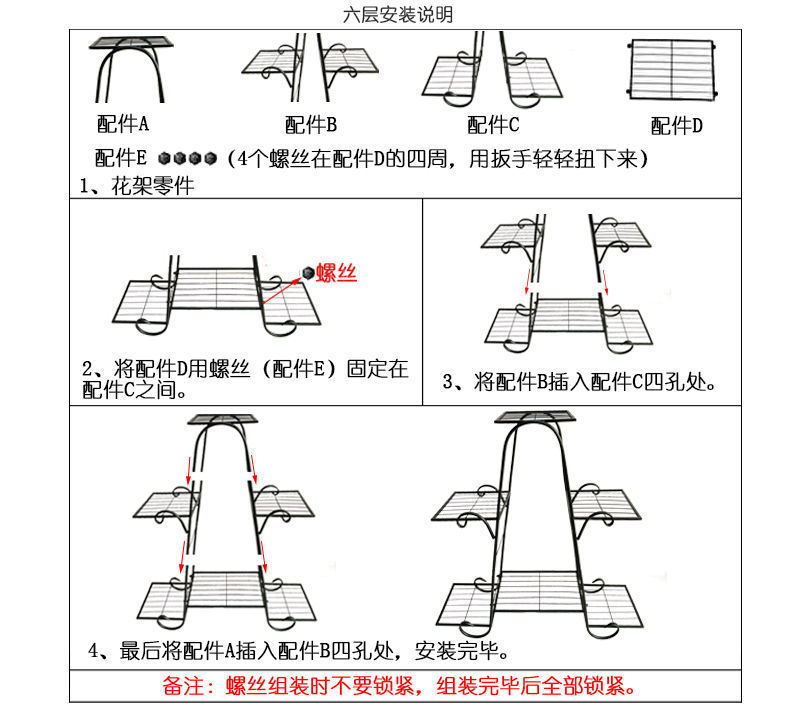 六层安装说明

配件A

配件B

配件C

配件D

配件E （4个螺丝在配件D的四周，用扳手轻轻扭下来）

1、花架零件

螺丝

2、将配件D用螺丝（配件E）固定在配件C之间。

3、将配件B插入配件C四孔处。

4、最后将配件A插入配件B四孔处，安装完毕。

备注：螺丝组装时不要锁紧，组装完毕后全部锁紧。