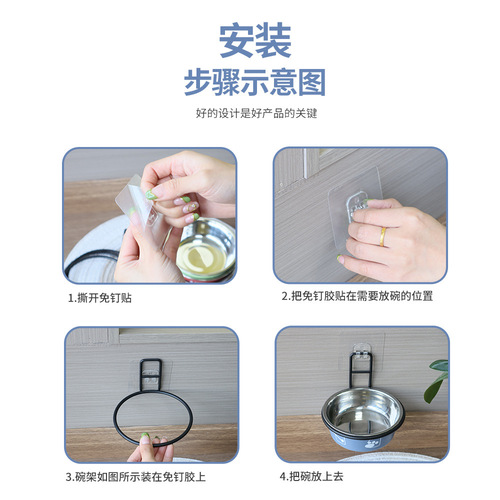 安装
步骤示意图

好的设计是好产品的关键

1.撕开免钉贴

2.把免钉胶贴在需要放碗的位置

3.碗架如图所示装在免钉胶上

4.把碗放上去