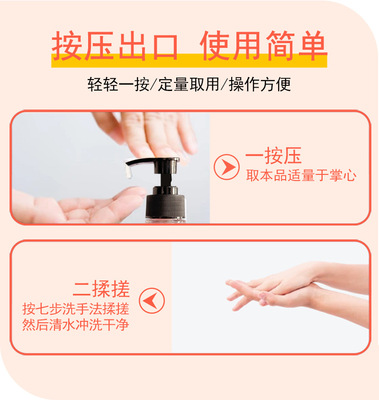 按压出口 使用简单

轻轻一按/定量取用/操作方便

一按压
取本品适量于掌心

二揉搓
按七步洗手法揉搓
然后清水冲洗干净