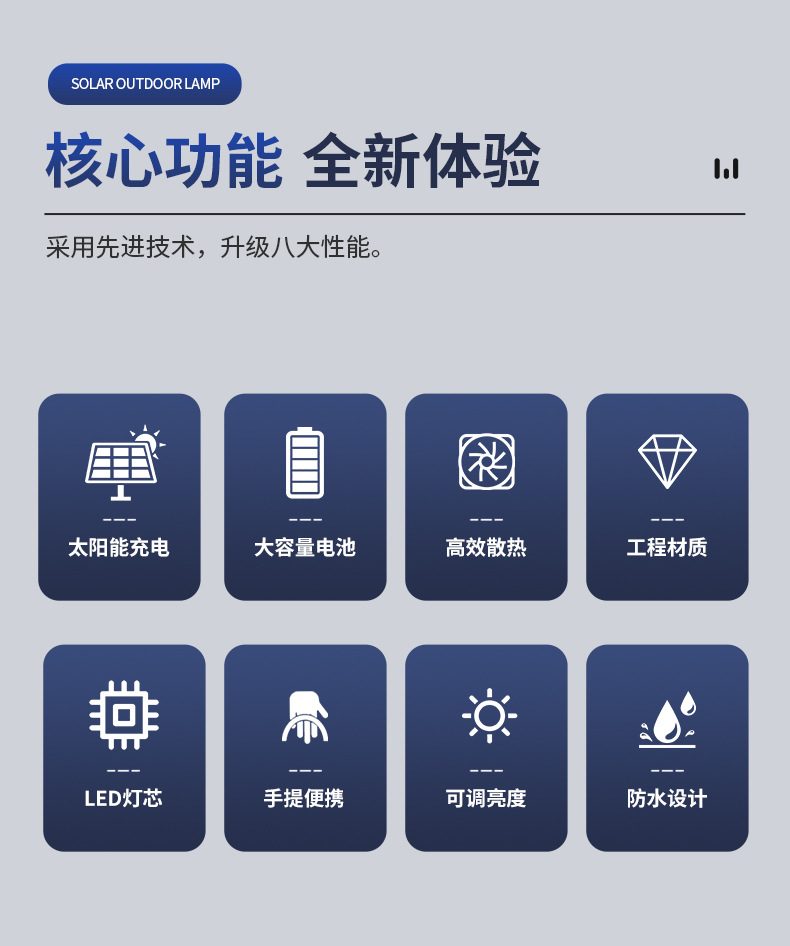 SOLAR OUTDOOR LAMP

核心功能 全新体验

采用先进技术，升级八大性能。

太阳能充电

大容量电池

高效散热

工程材质

LED灯芯

手提便携

可调亮度

防水设计