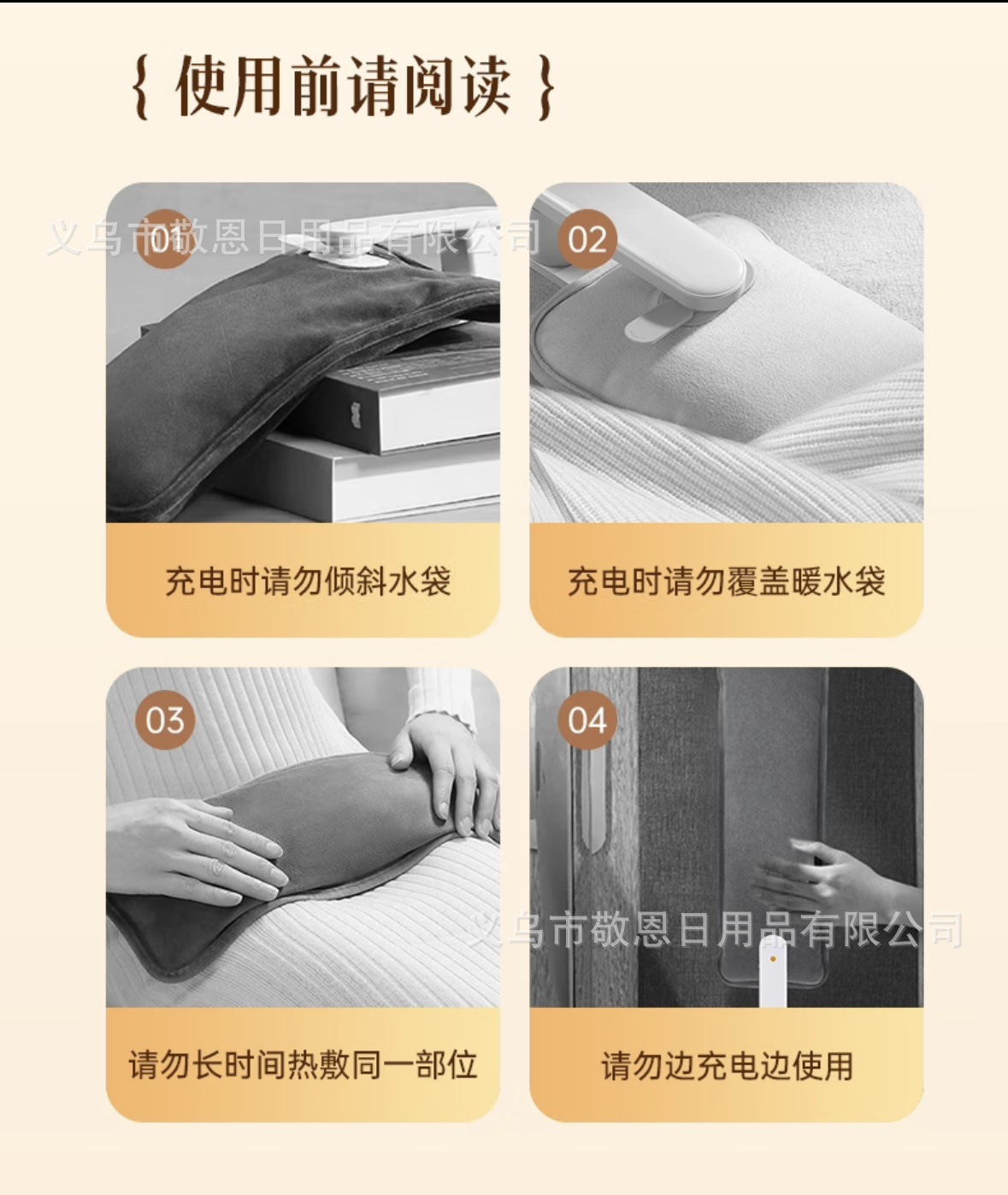 { 使用前请阅读 }

义乌市敬恩日用品有限公司

01

充电时请勿倾斜水袋

02

充电时请勿覆盖暖水袋

03

请勿长时间热敷同一部位

04

义乌市敬恩日用品有限公司

请勿边充电边使用