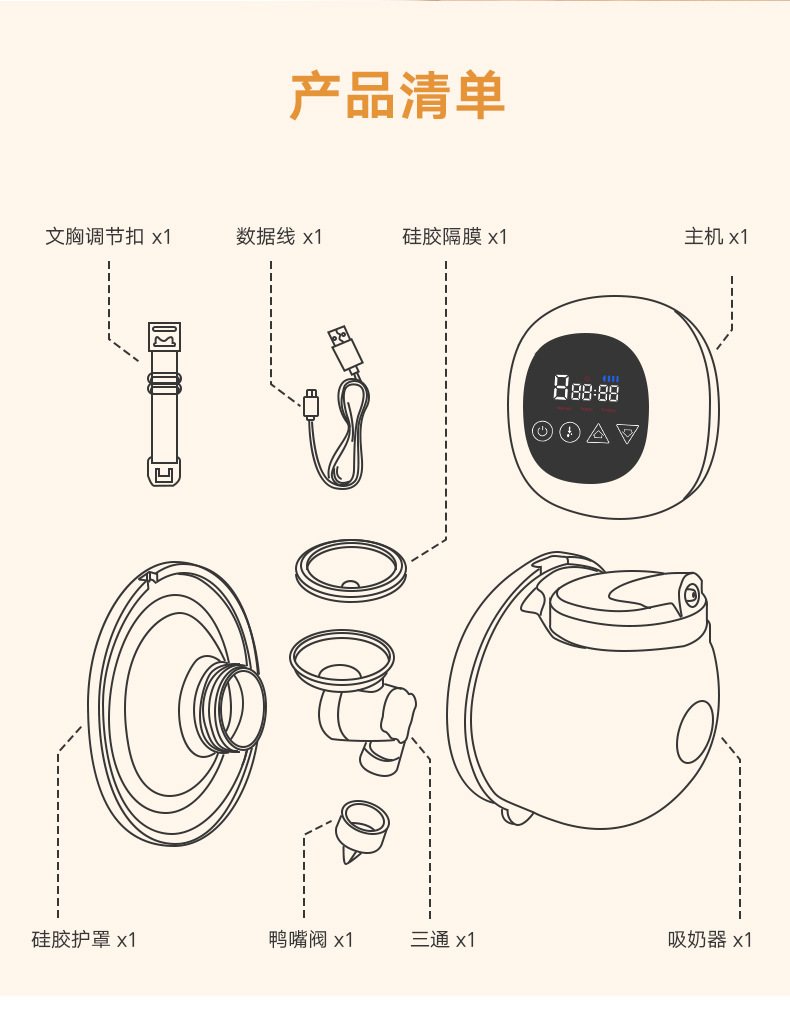 产品清单

文胸调节扣 x1

数据线 x1

硅胶隔膜 x1

主机 x1

8 88:88

硅胶护罩 x1

鸭嘴阀 x1

三通 x1

吸奶器 x1