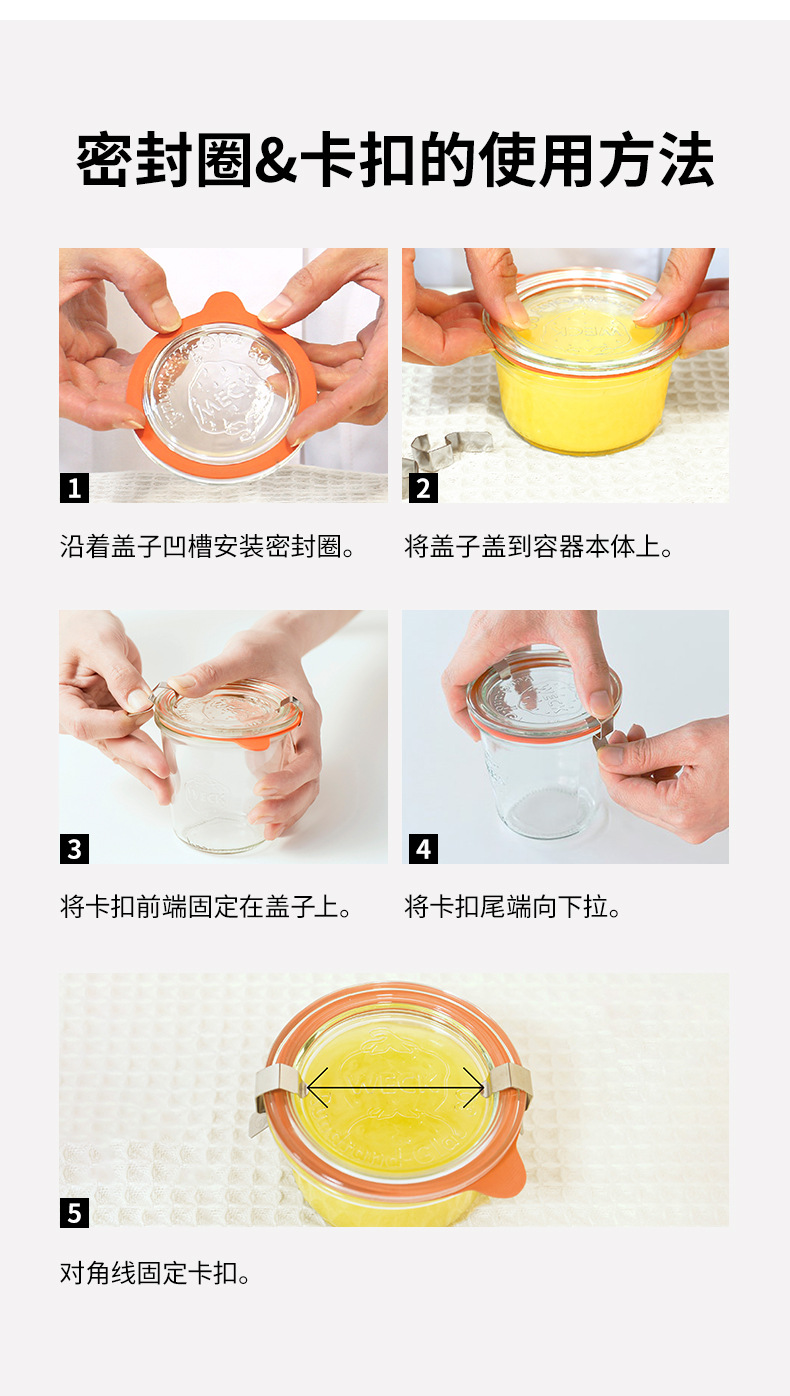 密封圈&卡扣的使用方法

1

沿着盖子凹槽安装密封圈。

2

将盖子盖到容器本体上。

3

将卡扣前端固定在盖子上。

4

将卡扣尾端向下拉。

5

对角线固定卡扣。