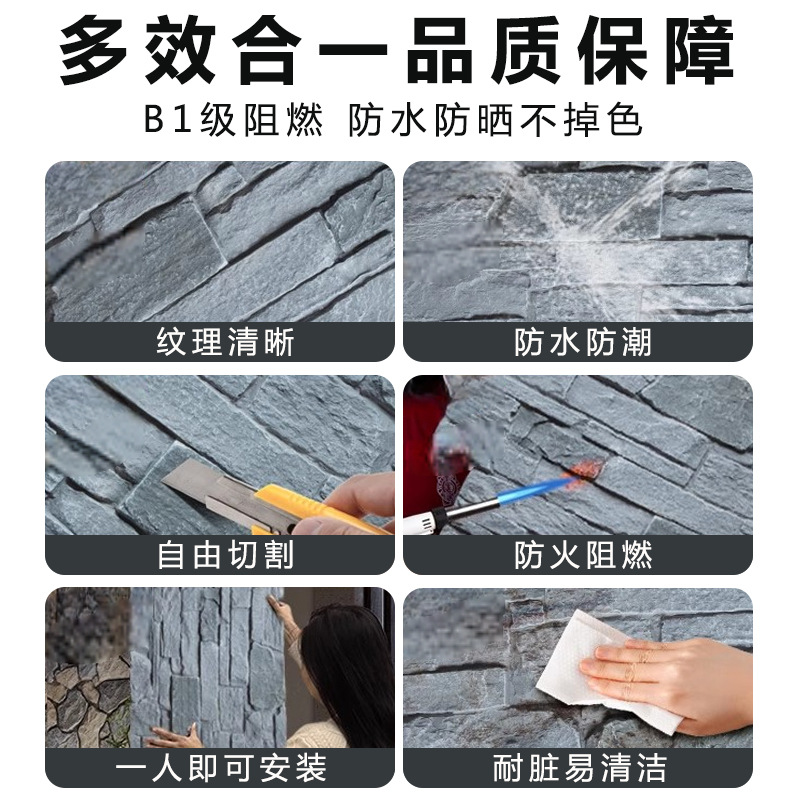 多效合一品质保障

B1级阻燃 防水防晒不掉色

纹理清晰

防水防潮

自由切割

防火阻燃

一人即可安装

耐脏易清洁