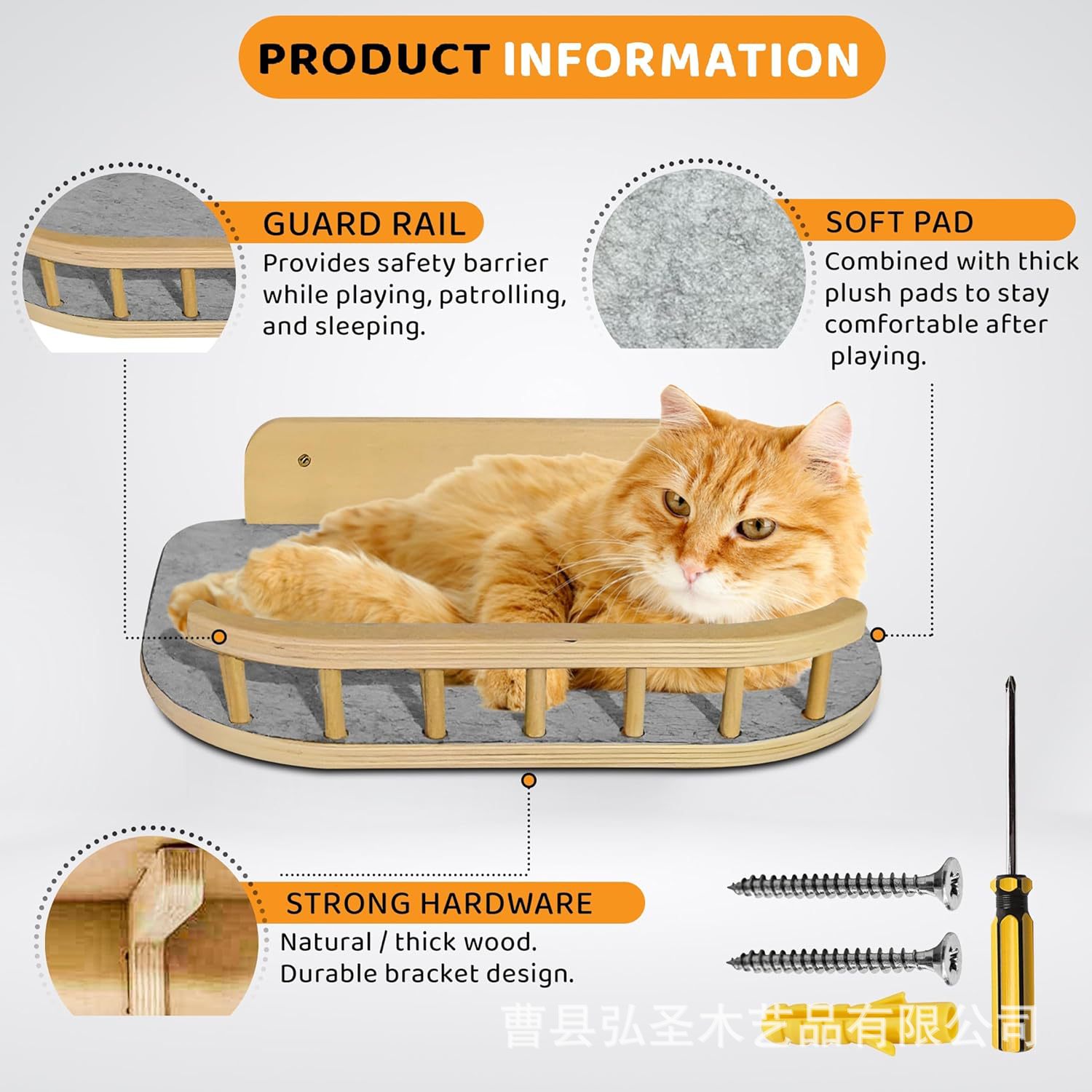 PRODUCT INFORMATION

GUARD RAIL
Provides safety barrier while playing, patrolling, and sleeping.

SOFT PAD
Combined with thick plush pads to stay comfortable after playing.

STRONG HARDWARE
Natural / thick wood. Durable bracket design.

曹县弘圣木艺品有限公司