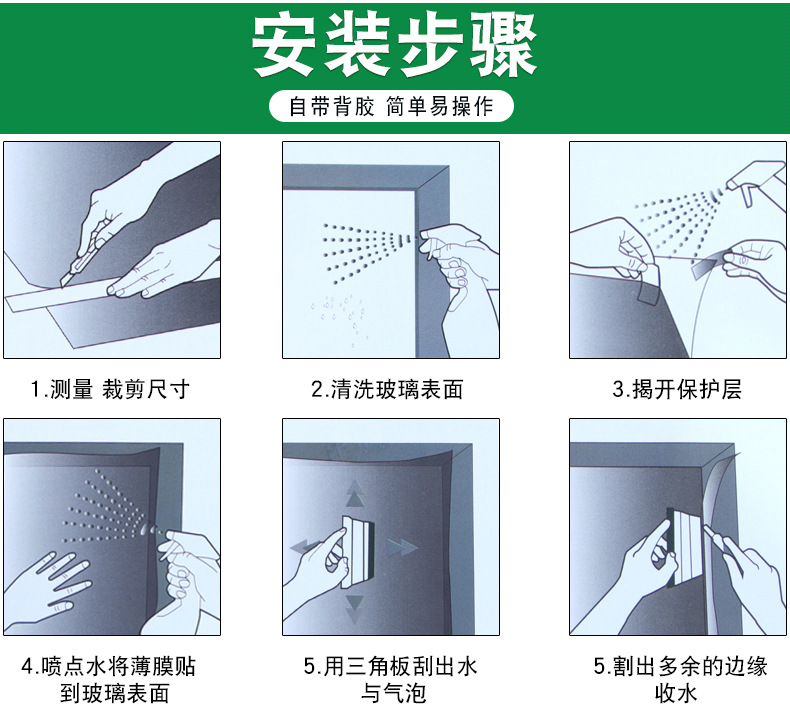 安装步骤

自带背胶 简单易操作

1.测量 裁剪尺寸

2.清洗玻璃表面

3.揭开保护层

4.喷点水将薄膜贴到玻璃表面

5.用三角板刮出水与气泡

5.割出多余的边缘收水