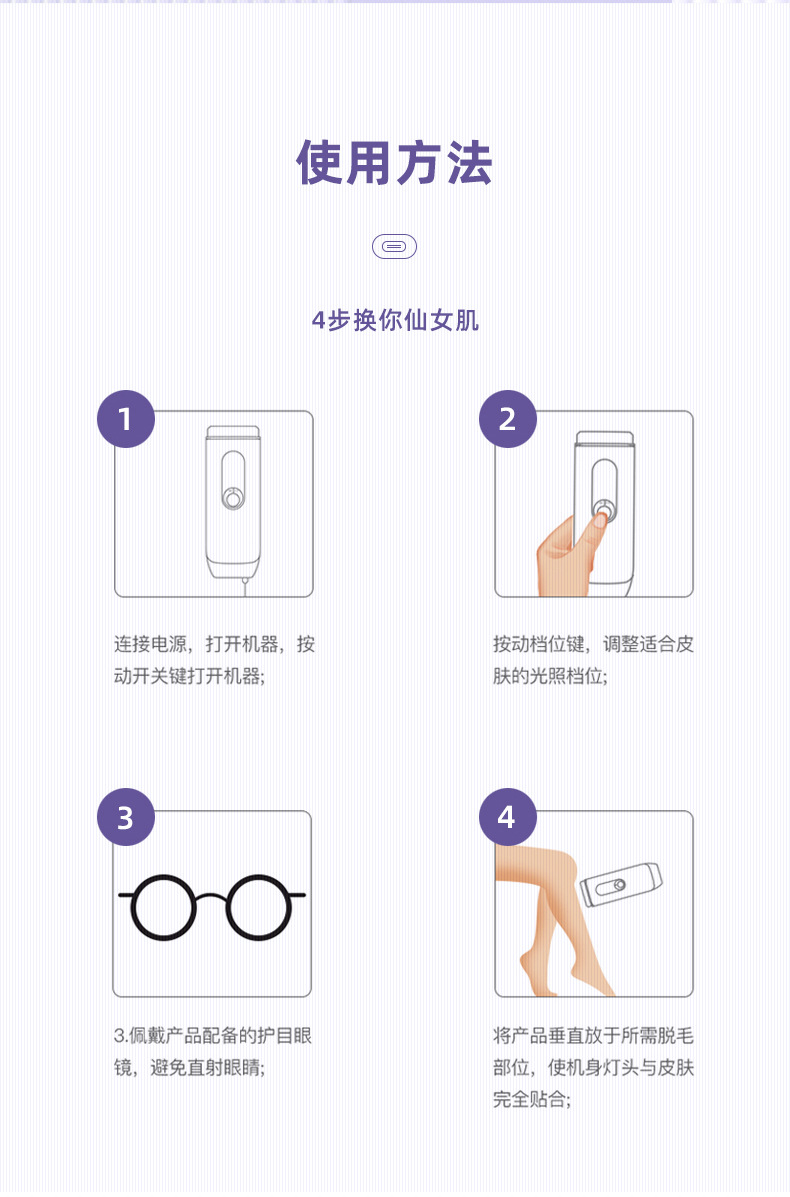 使用方法

4步换你仙女肌

1

连接电源，打开机器，按动开关键打开机器;

2

按动档位键，调整适合皮肤的光照档位;

3

3.佩戴产品配备的护目眼镜，避免直射眼睛;

4

将产品垂直放于所需脱毛部位，使机身灯头与皮肤完全贴合;