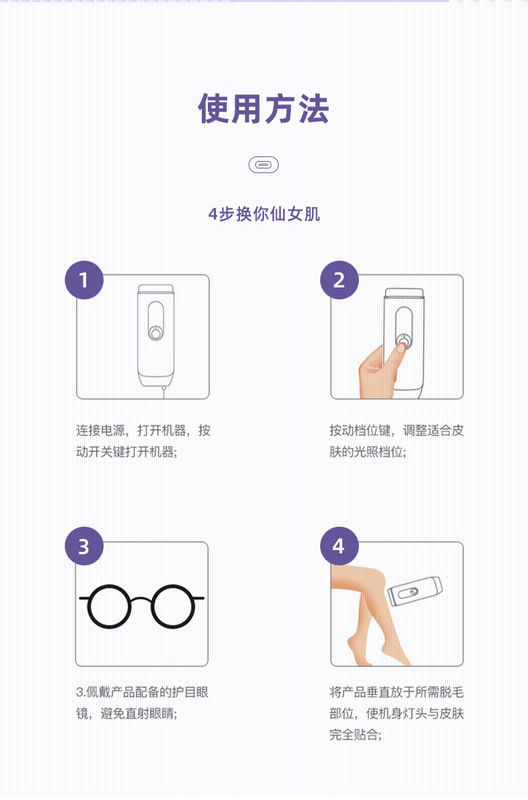 使用方法

4步换你仙女肌

1

连接电源，打开机器，按动开关键打开机器;

2

按动档位键，调整适合皮肤的光照档位;

3

3.佩戴产品配备的护目眼镜，避免直射眼睛;

4

将产品垂直放于所需脱毛部位，使机身灯头与皮肤完全贴合;