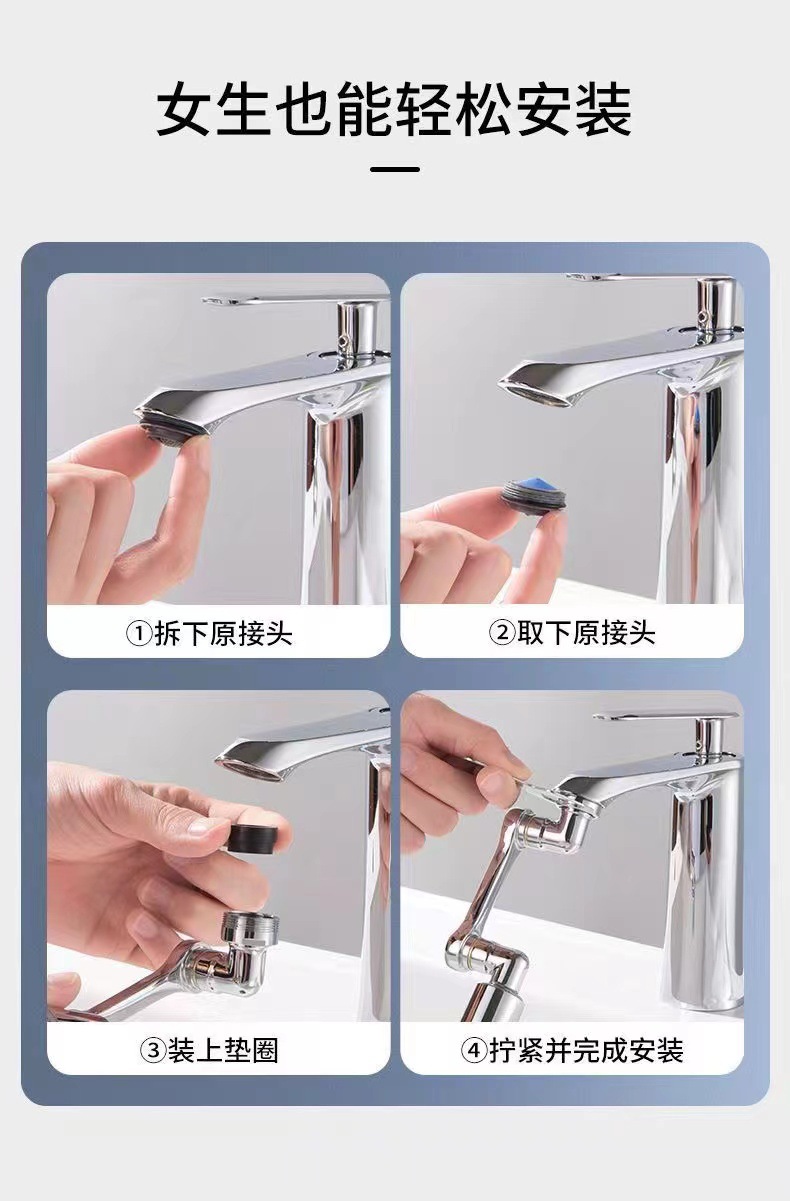 女生也能轻松安装

①拆下原接头

②取下原接头

③装上垫圈

④拧紧并完成安装