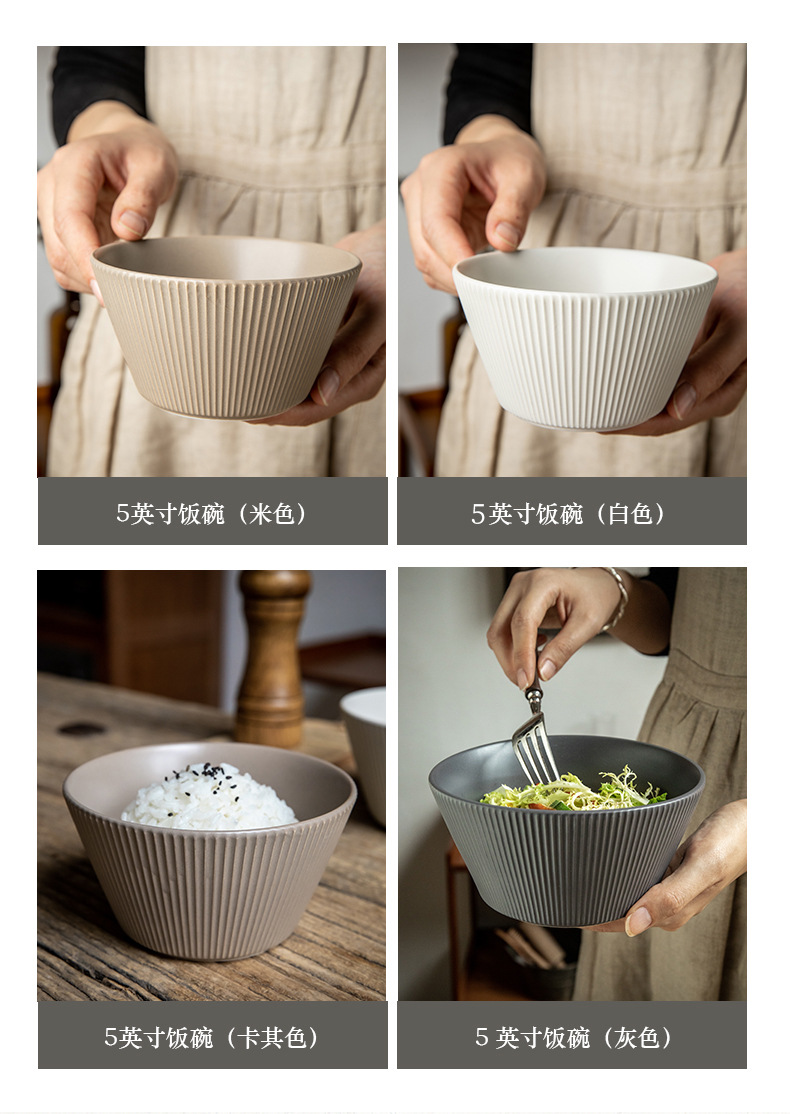 5英寸饭碗（米色）

5英寸饭碗（白色）

5英寸饭碗（卡其色）

5 英寸饭碗（灰色）