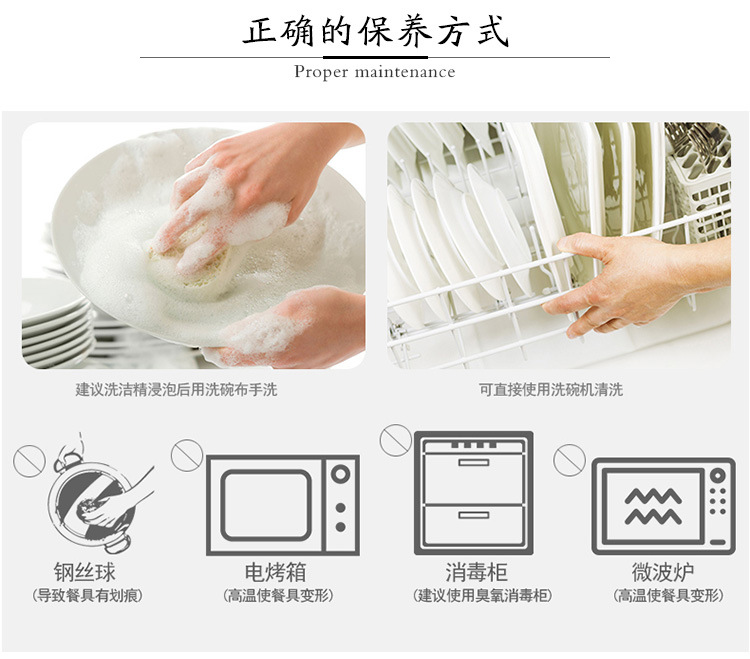 正确的保养方式
Proper maintenance

建议洗洁精浸泡后用洗碗布手洗

可直接使用洗碗机清洗

钢丝球
(导致餐具有划痕)

电烤箱
(高温使餐具变形)

消毒柜
(建议使用臭氧消毒柜)

微波炉
(高温使餐具变形)