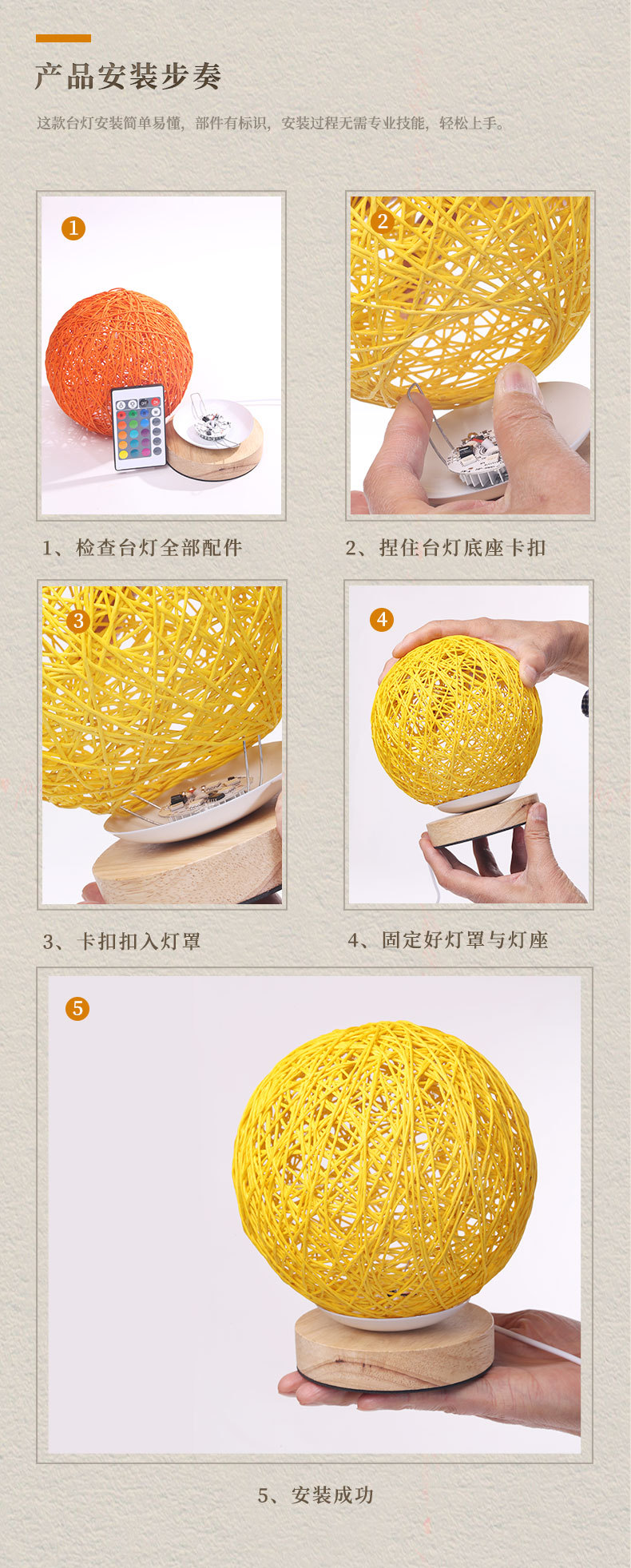 产品安装步奏

这款台灯安装简单易懂，部件有标识，安装过程无需专业技能，轻松上手。

1

1、检查台灯全部配件

2

2、捏住台灯底座卡扣

3

3、卡扣扣入灯罩

4

4、固定好灯罩与灯座

5

5、安装成功