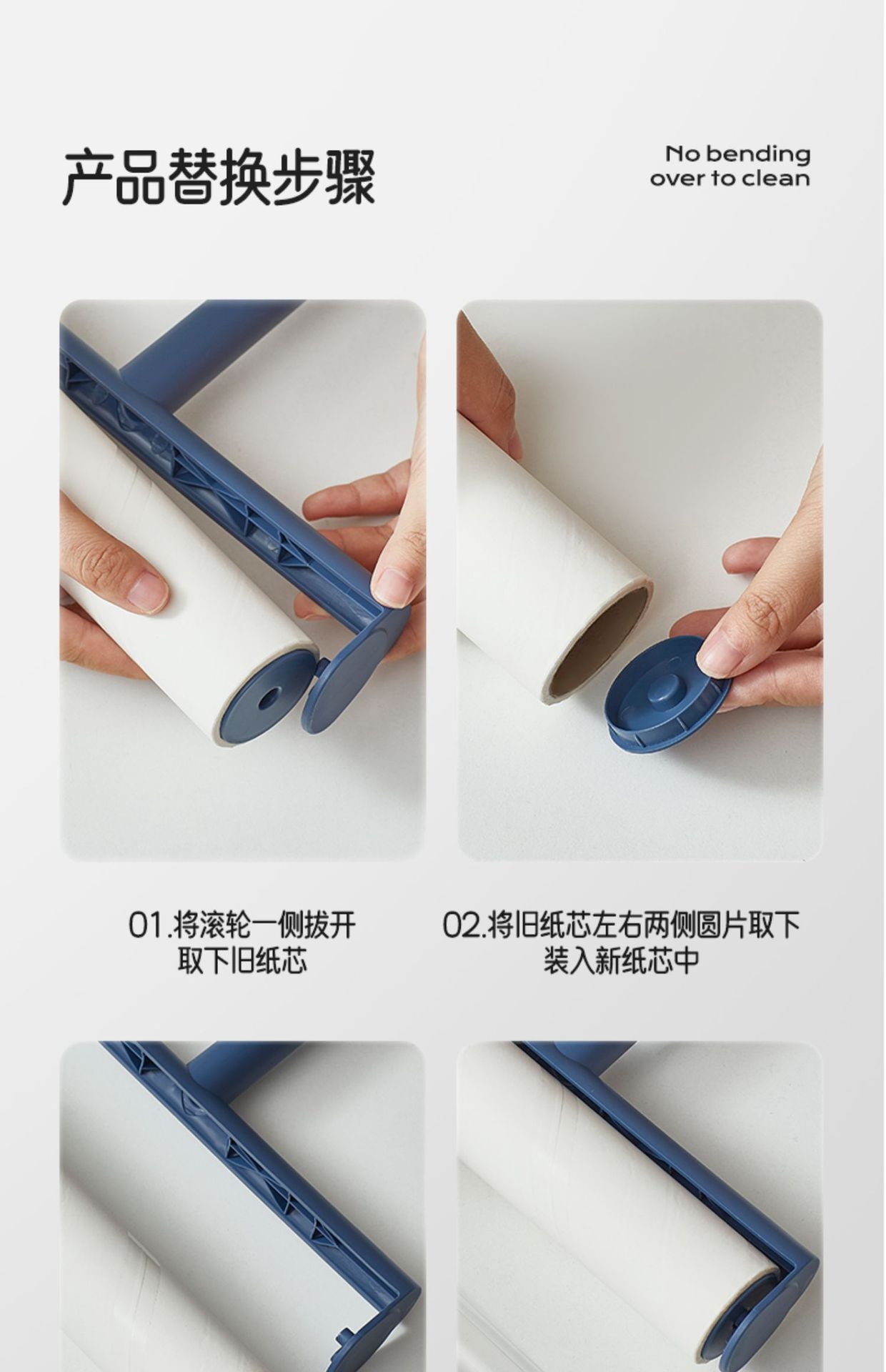 产品替换步骤

No bending over to clean

01.将滚轮一侧拔开
取下旧纸芯

02.将旧纸芯左右两侧圆片取下
装入新纸芯中