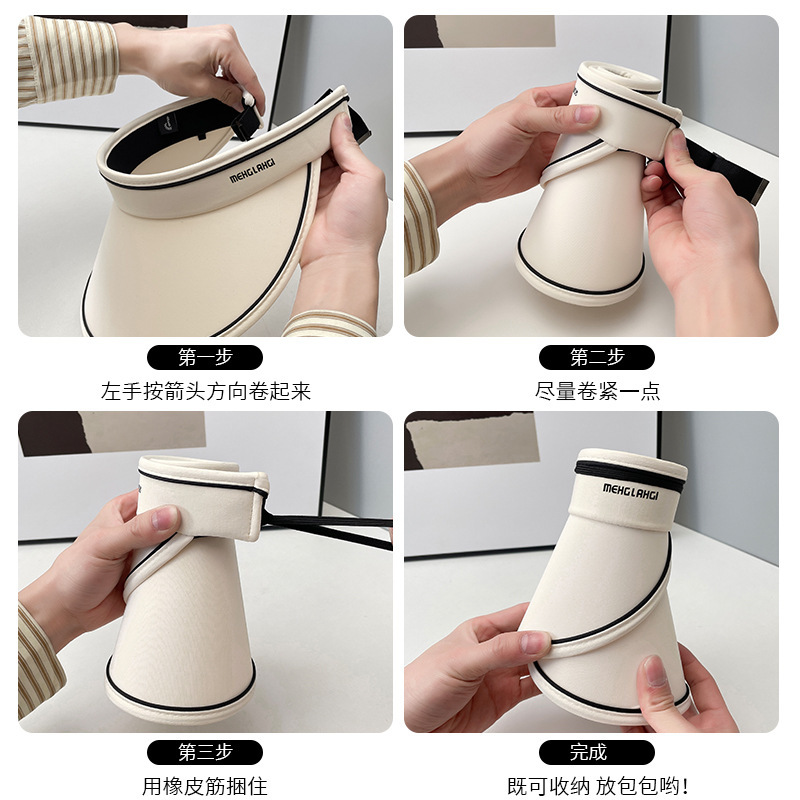 MEHGLAHGI

第一步
左手按箭头方向卷起来

第二步
尽量卷紧一点

第三步
用橡皮筋捆住

MEHGLAHGI

完成
既可收纳 放包包哟!