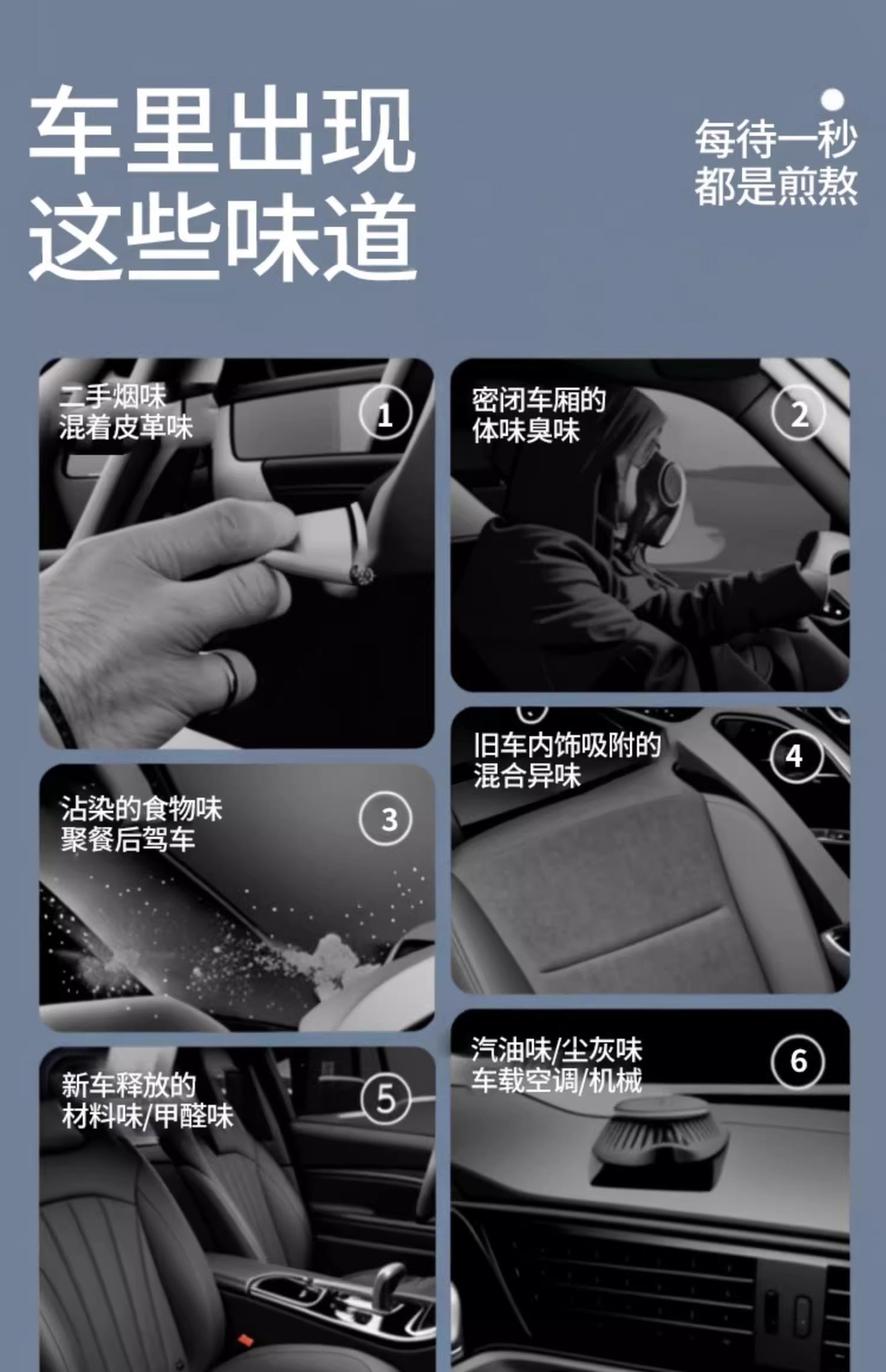 车里出现
这些味道

每待一秒
都是煎熬

二手烟味
混着皮革味

1

密闭车厢的
体味臭味

2

沾染的食物味
聚餐后驾车

3

旧车内饰吸附的
混合异味

4

新车释放的
材料味/甲醛味

5

汽油味/尘灰味
车载空调/机械

6